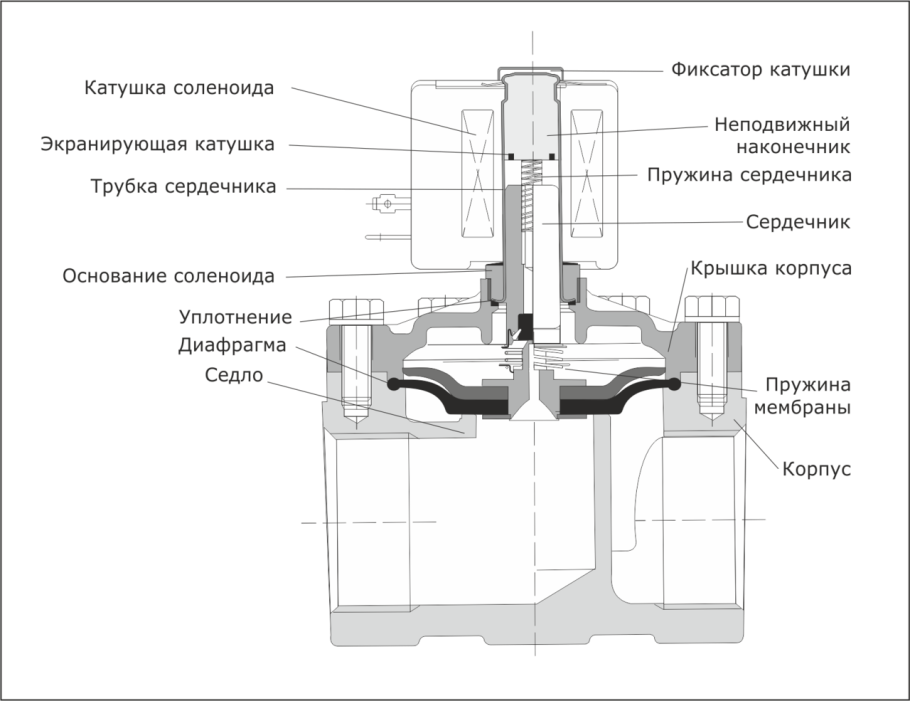 Катушка соленоида
Экранирующая катушка
Трубка сердечника
Основание соленоида
Уплотнение
Диафрагма
Седло
Фиксатор катушки
Неподвижный наконечник
Пружина сердечника
Сердечник
Крышка корпуса
Пружина мембраны
Корпус