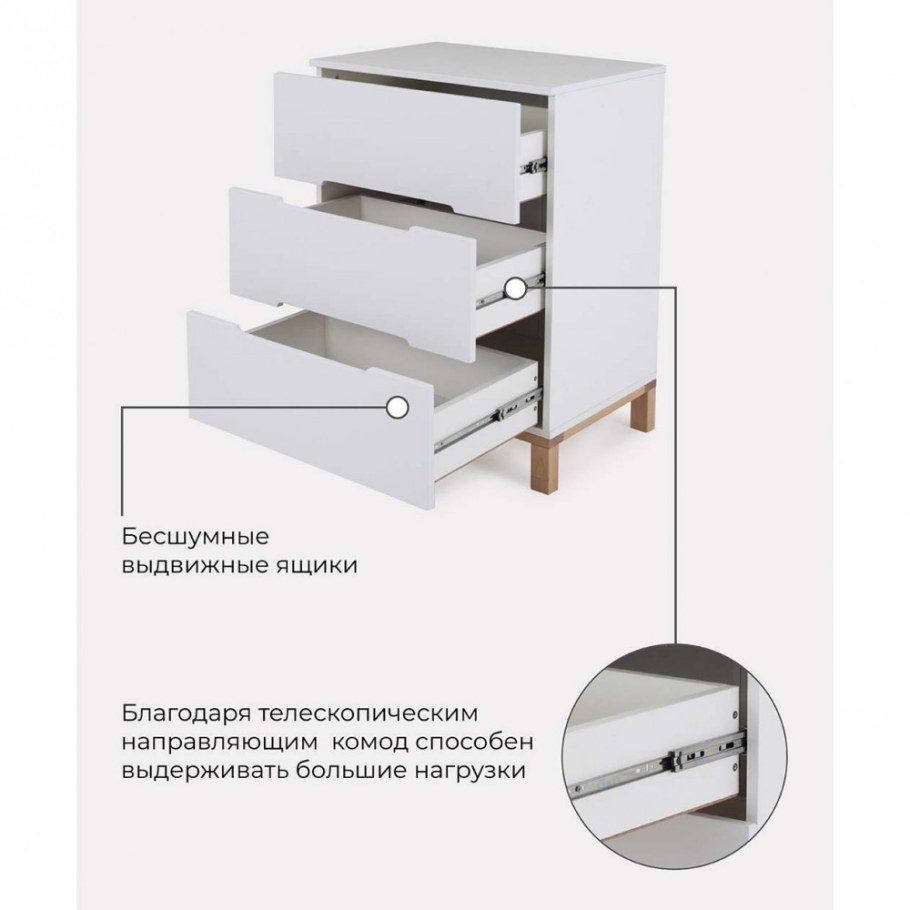 Бесшумные выдвижные ящики

Благодаря телескопическим направляющим  комод способен выдерживать большие нагрузки