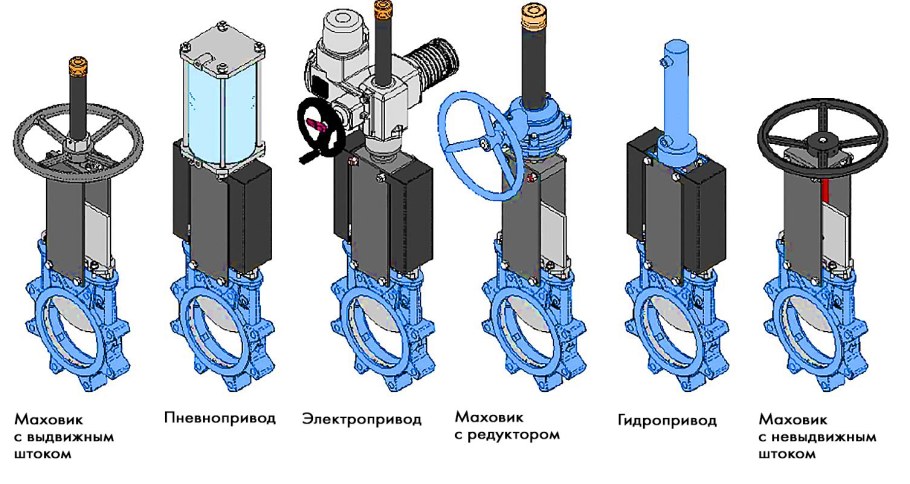 Маховик с выдвижным штоком

Пневнопривод

Электропривод

Маховик с редуктором

Гидропривод

Маховик с невыдвижным штоком