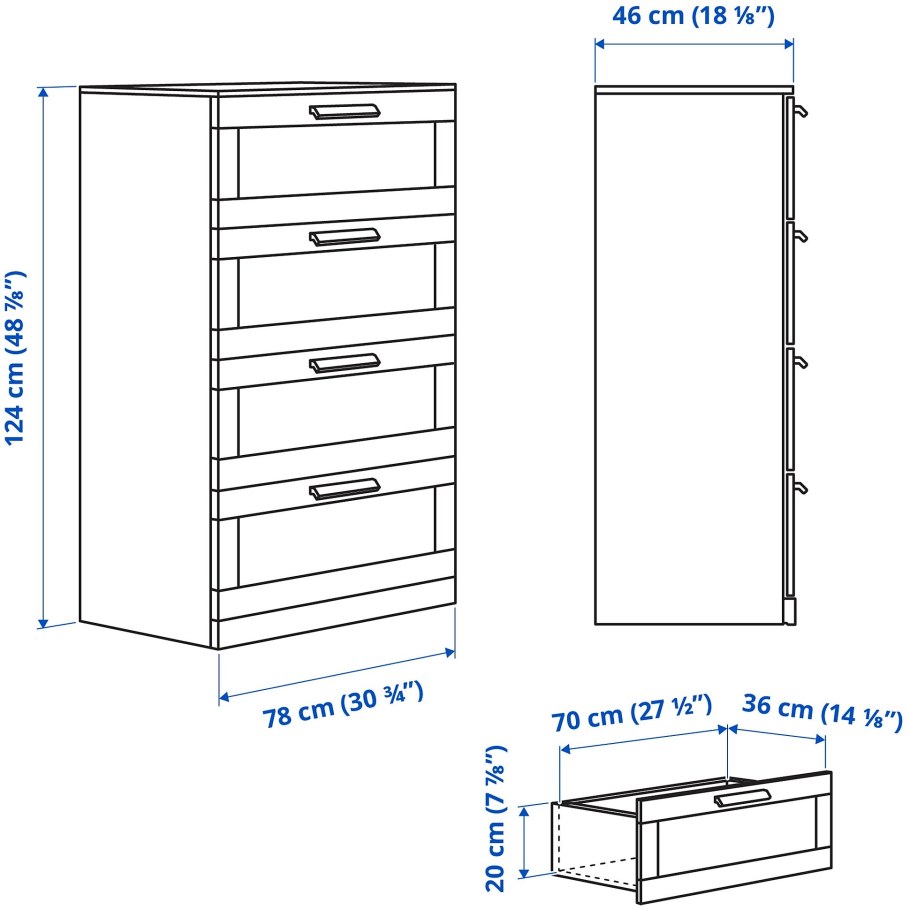 46 cm (18 ⅛")

124 cm (48 ⅞")

78 cm (30 ¾")

70 cm (27 ½")

36 cm (14 ⅛")

20 cm (7 ⅞")