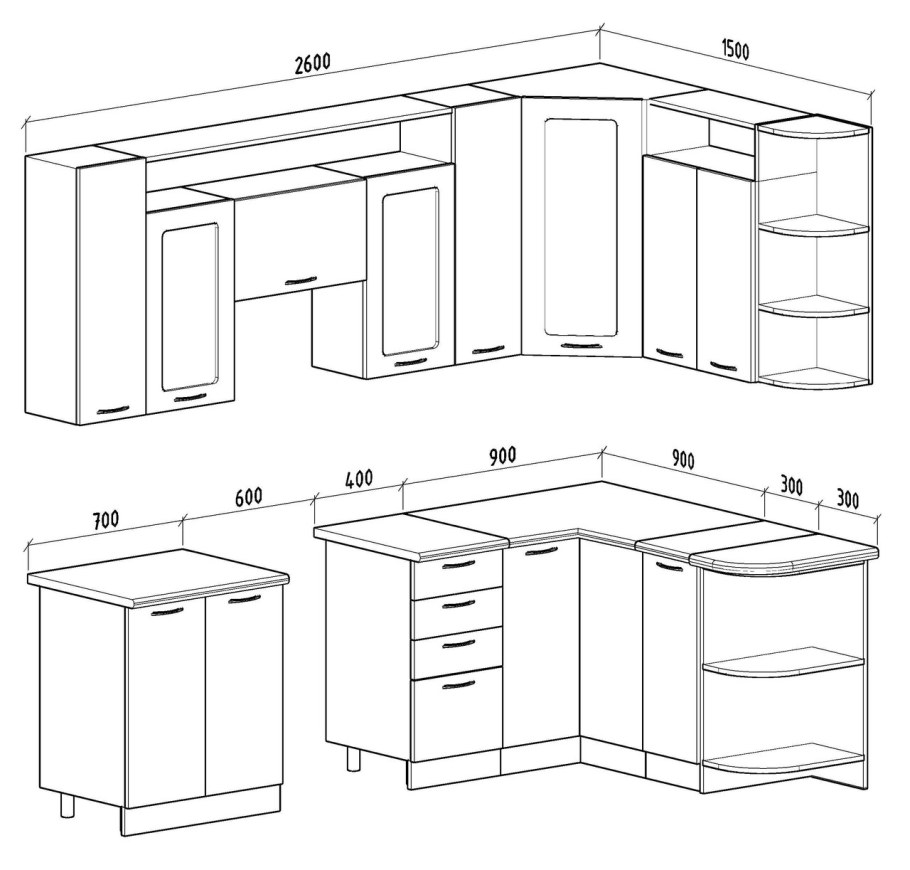 2600
1500
700
600
400
900
900
300
300