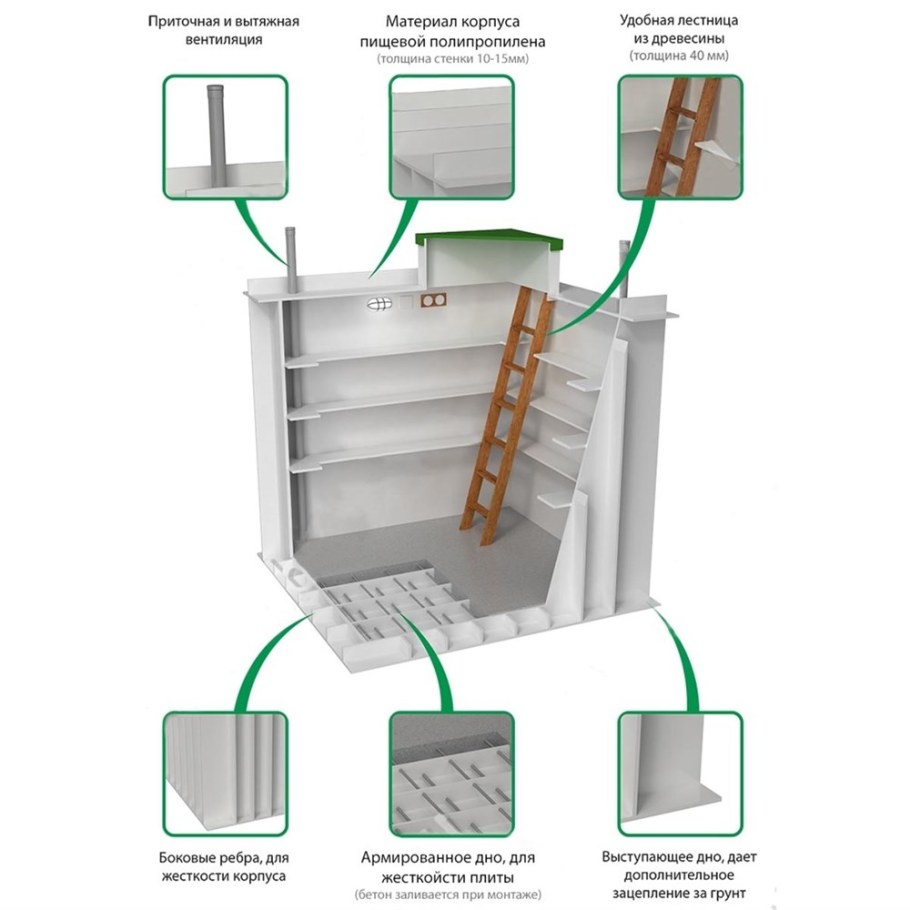 Приточная и вытяжная вентиляция

Материал корпуса пищевой полипропилена
(толщина стенки 10-15мм)

Удобная лестница из древесины
(толщина 40 мм)

Боковые ребра, для жесткости корпуса

Армированное дно, для жесткойсти плиты
(бетон заливается при монтаже)

Выступающее дно, дает дополнительное зацепление за грунт