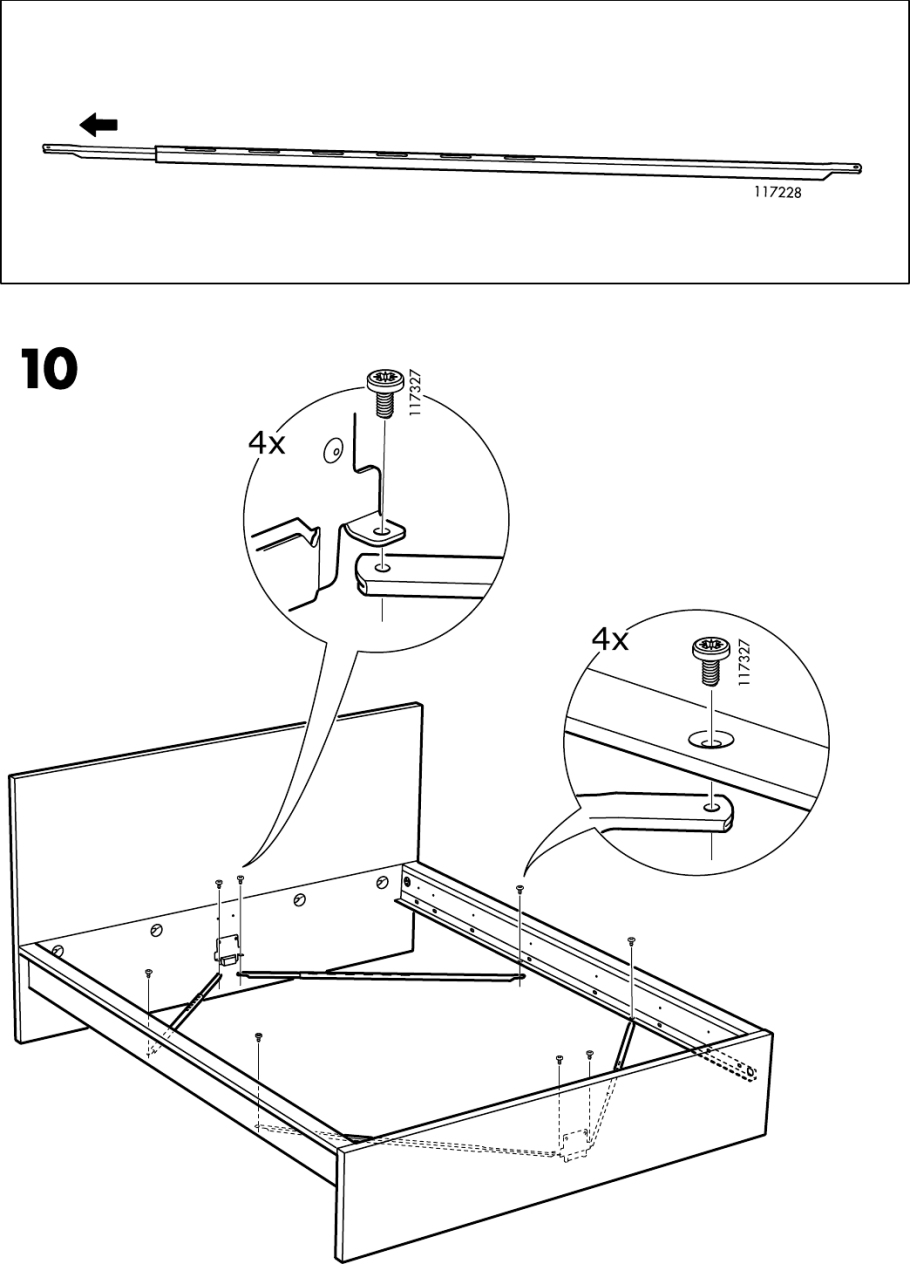 117228

10

4x

117327

4x

117327