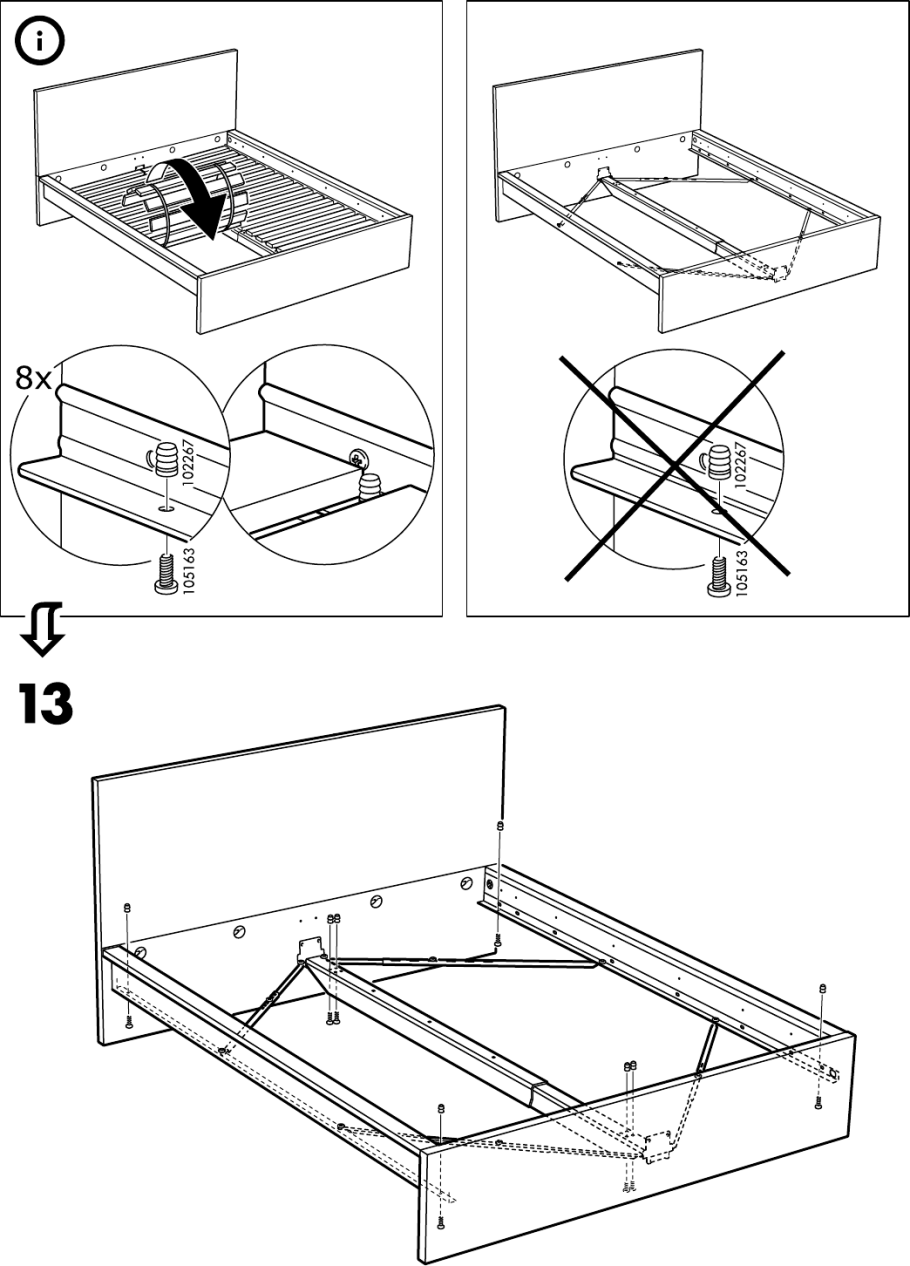 8x

102267

105163

102267

105163

13