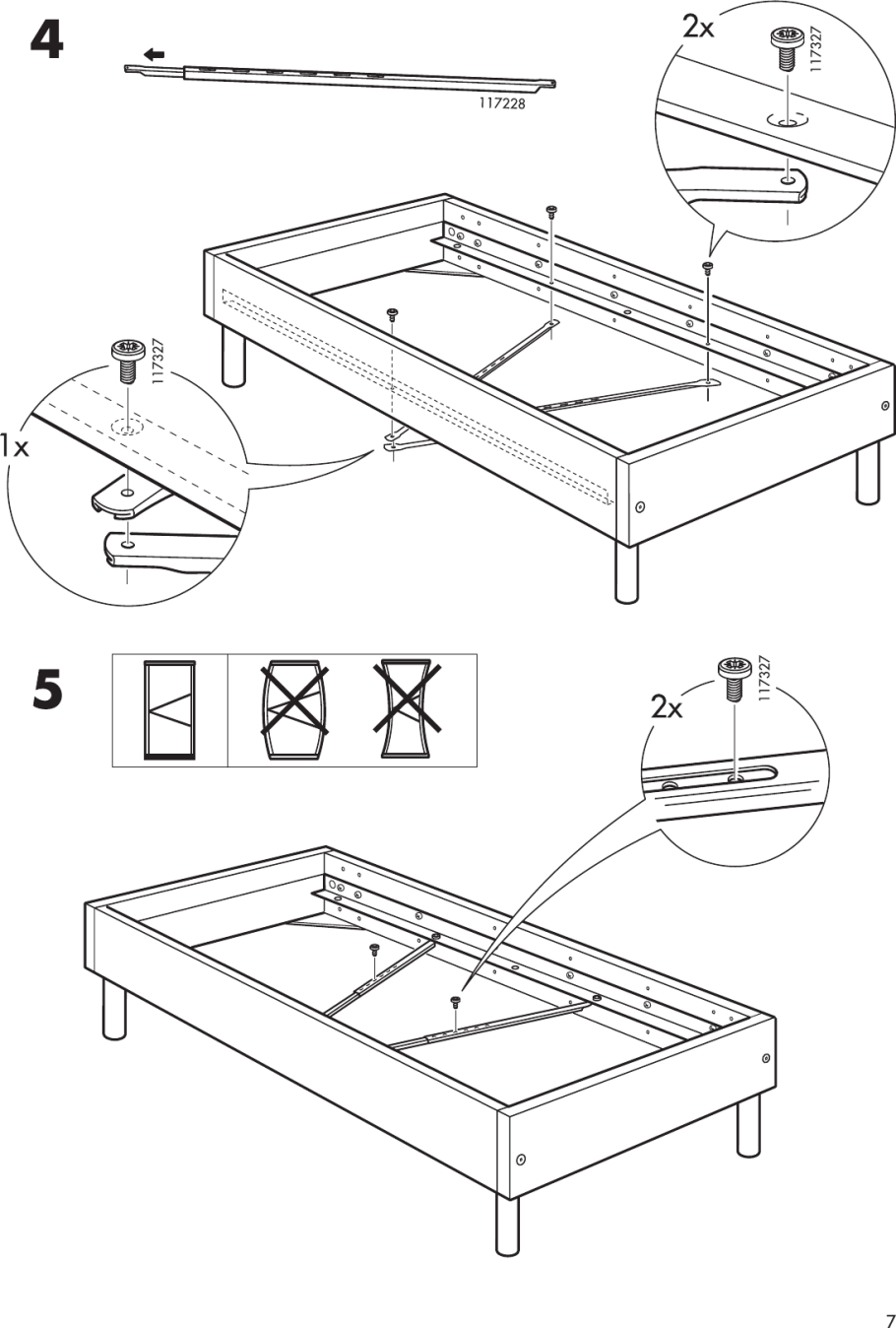 4

117228

2x

117327

117327

1x

5

2x

117327

7