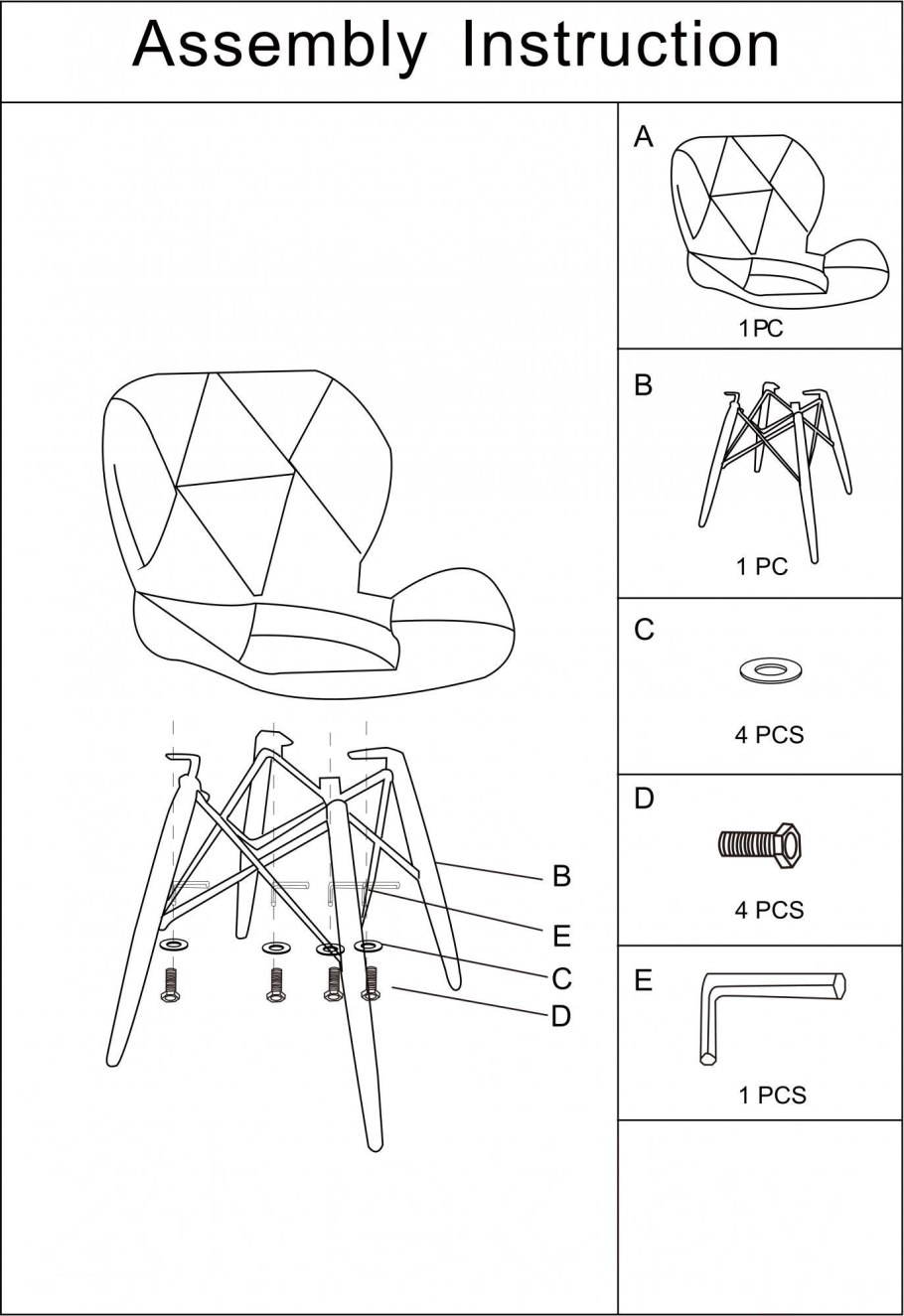 Assembly Instruction

B

E

C

D

A

1PC

B

1 PC

C

4 PCS

D

4 PCS

E

1 PCS