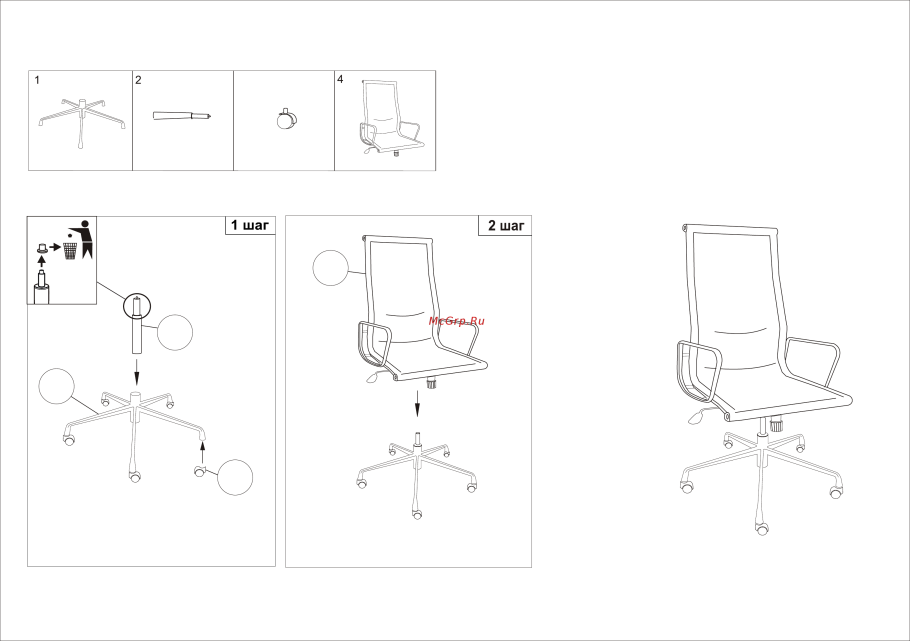 1

2

4

1 шаг

2 шаг

McGrp.Ru