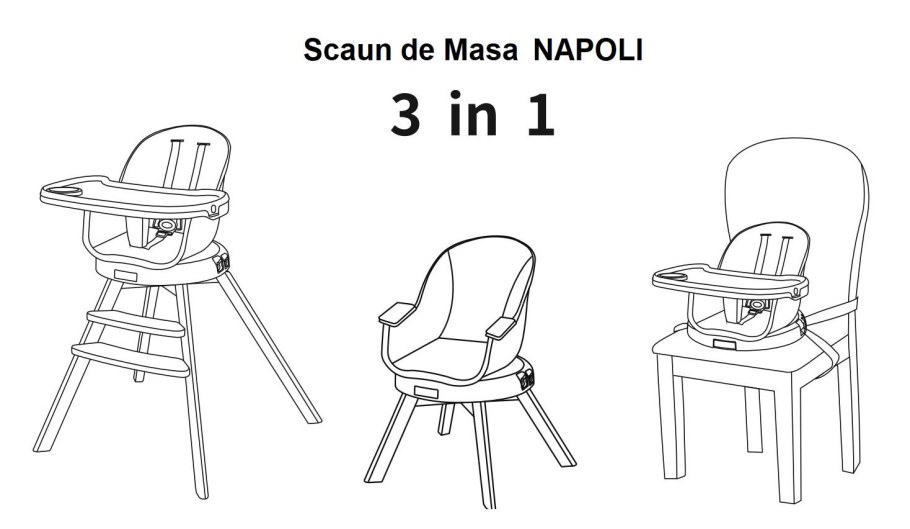 Scaun de Masa NAPOLI

3 in 1