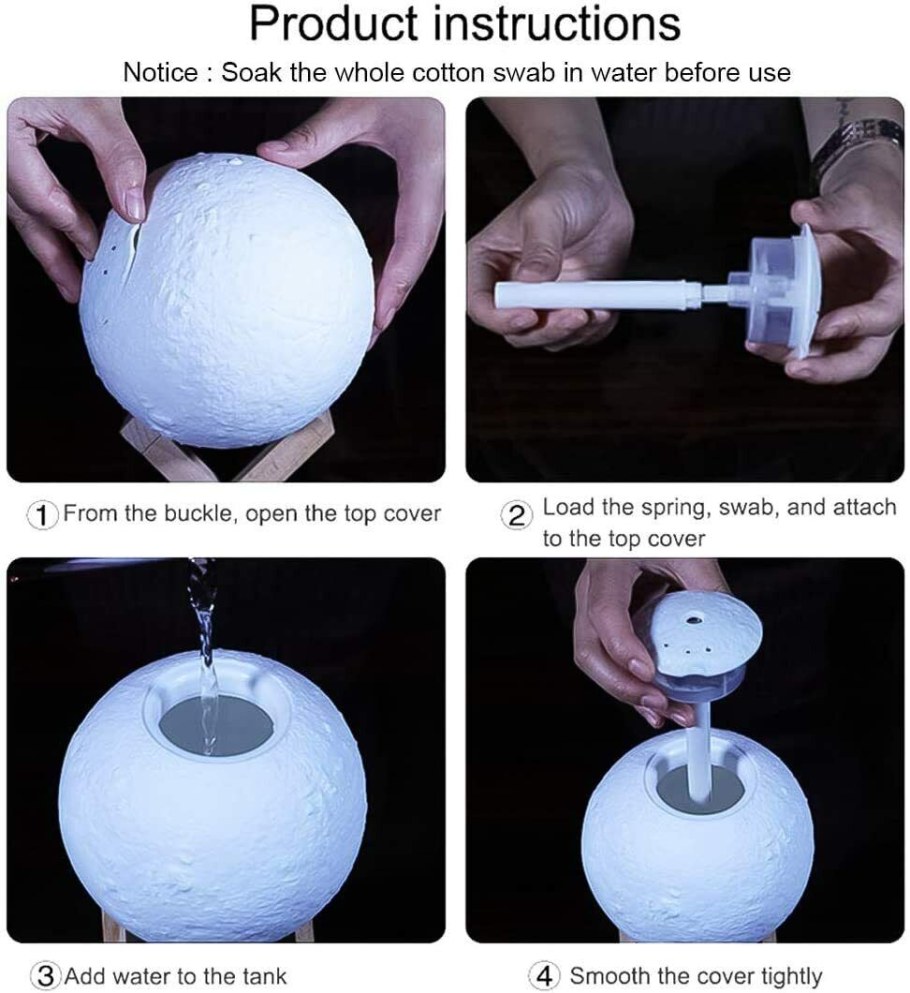 Product instructions

Notice : Soak the whole cotton swab in water before use

1 From the buckle, open the top cover

2 Load the spring, swab, and attach to the top cover

3 Add water to the tank

4 Smooth the cover tightly