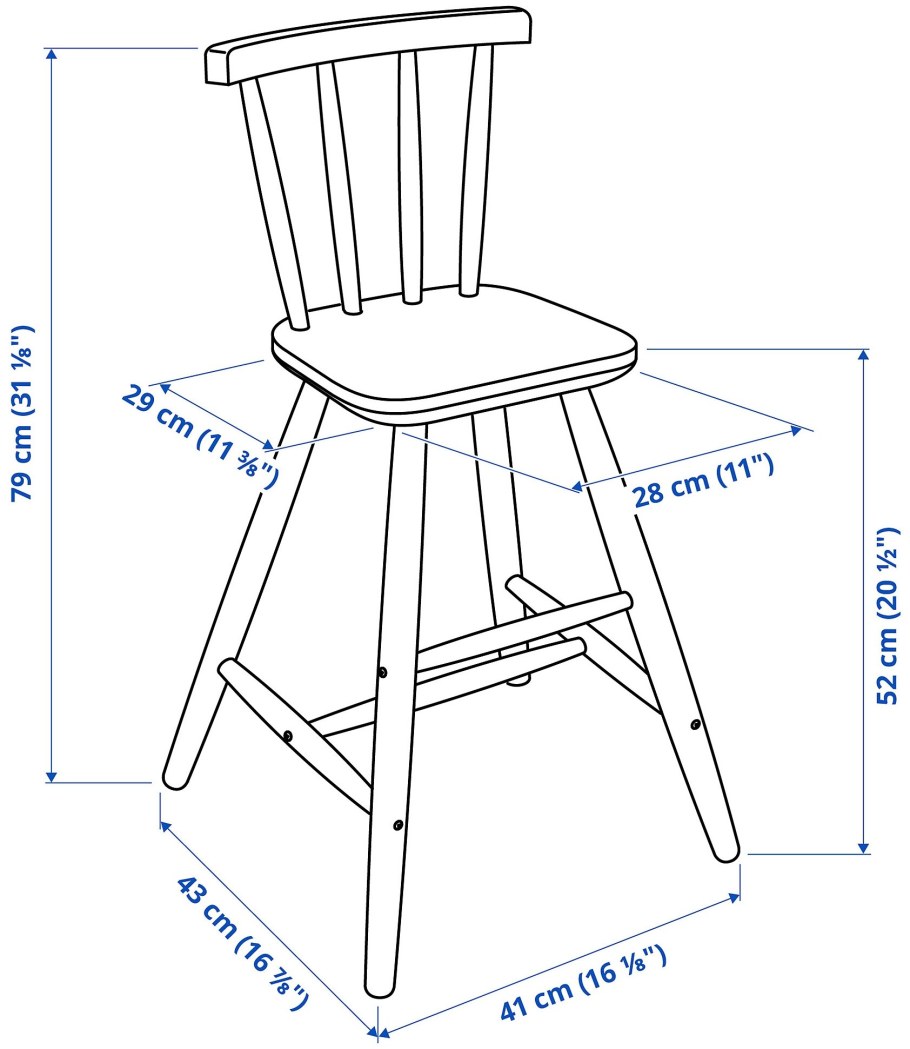 79 cm (31 ⅛")

29 cm (11 ⅜")

28 cm (11")

52 cm (20 ½")

43 cm (16 ⅞")

41 cm (16 ⅛")