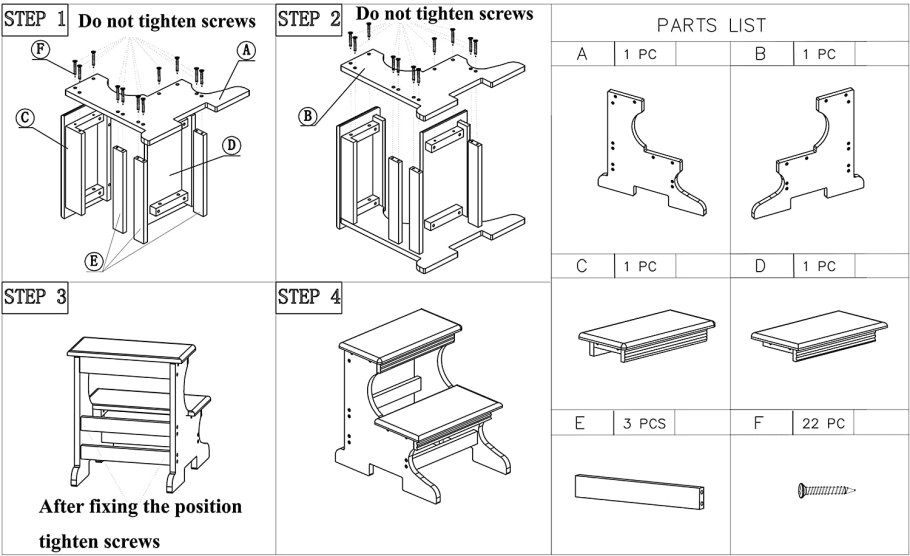 STEP 1 Do not tighten screws

F
A
C
D
E

STEP 2 Do not tighten screws

B

STEP 3

After fixing the position tighten screws

STEP 4

PARTS LIST

| A | 1 PC | B | 1 PC |
|---|---|---|---|
| C | 1 PC | D | 1 PC |
| E | 3 PCS | F | 22 PC |