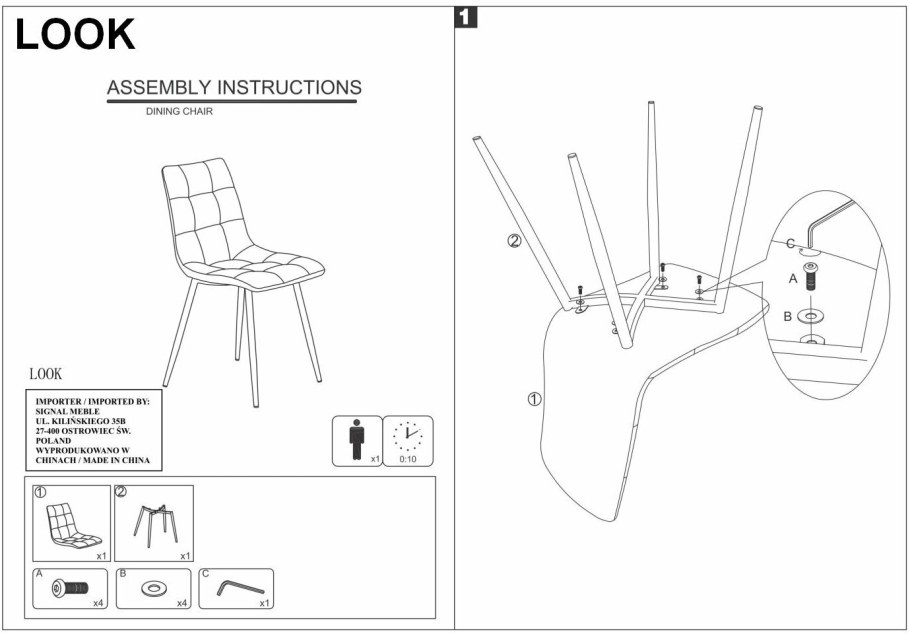 LOOK

ASSEMBLY INSTRUCTIONS

DINING CHAIR

LOOK

IMPORTER / IMPORTED BY:
SIGNAL MEBLE
UL. KILIŃSKIEGO 35B
27-400 OSTROWIEC ŚW.
POLAND
WYPRODUKOWANO W CHINACH / MADE IN CHINA

x1

0:10

①
x1

②
x1

A
x4

B
x4

C
x1

1

②

①

C

A

B