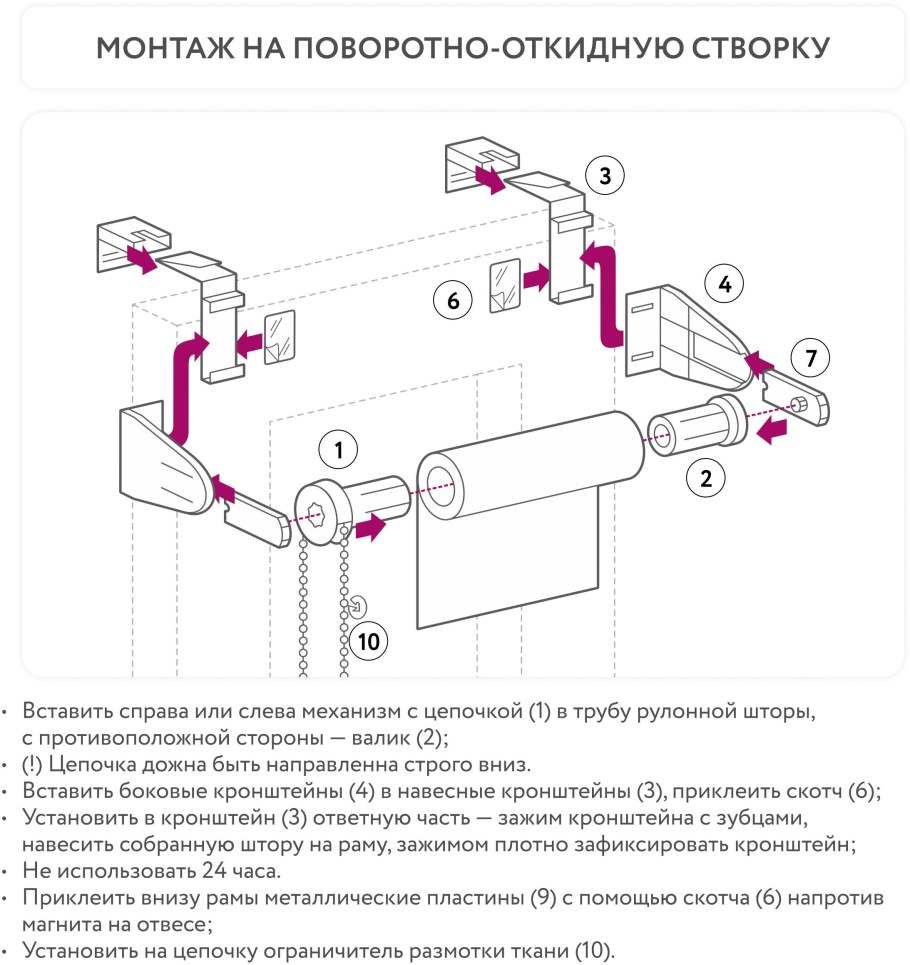 МОНТАЖ НА ПОВОРОТНО-ОТКИДНУЮ СТВОРКУ

3

6

4

7

1

2

10

• Вставить справа или слева механизм с цепочкой (1) в трубу рулонной шторы, с противоположной стороны — валик (2);
• (!) Цепочка дожна быть направленна строго вниз.
• Вставить боковые кронштейны (4) в навесные кронштейны (3), приклеить скотч (6);
• Установить в кронштейн (3) ответную часть — зажим кронштейна с зубцами, навесить собранную штору на раму, зажимом плотно зафиксировать кронштейн;
• Не использовать 24 часа.
• Приклеить внизу рамы металлические пластины (9) с помощью скотча (6) напротив магнита на отвесе;
• Установить на цепочку ограничитель размотки ткани (10).