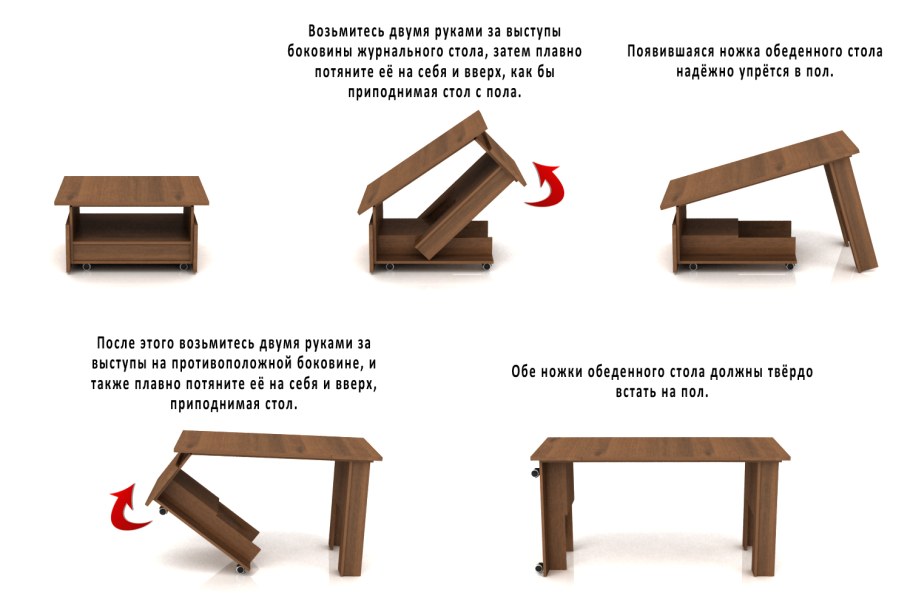 Возьмитесь двумя руками за выступы боковины журнального стола, затем плавно потяните её на себя и вверх, как бы приподнимая стол с пола.

Появившаяся ножка обеденного стола надёжно упрётся в пол.

После этого возьмитесь двумя руками за выступы на противоположной боковине, и также плавно потяните её на себя и вверх, приподнимая стол.

Обе ножки обеденного стола должны твёрдо встать на пол.