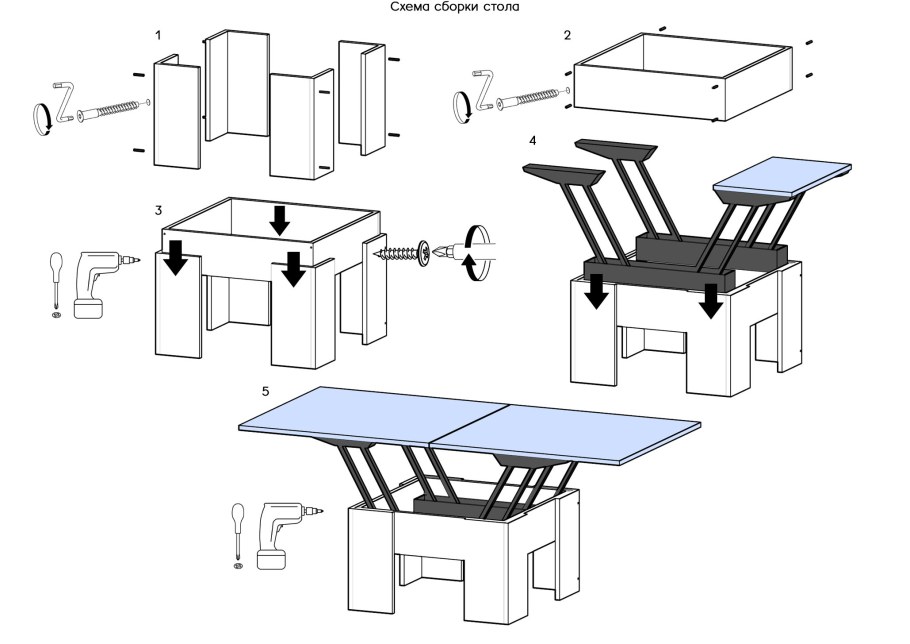 Схема сборки стола

1

2

3

4

5