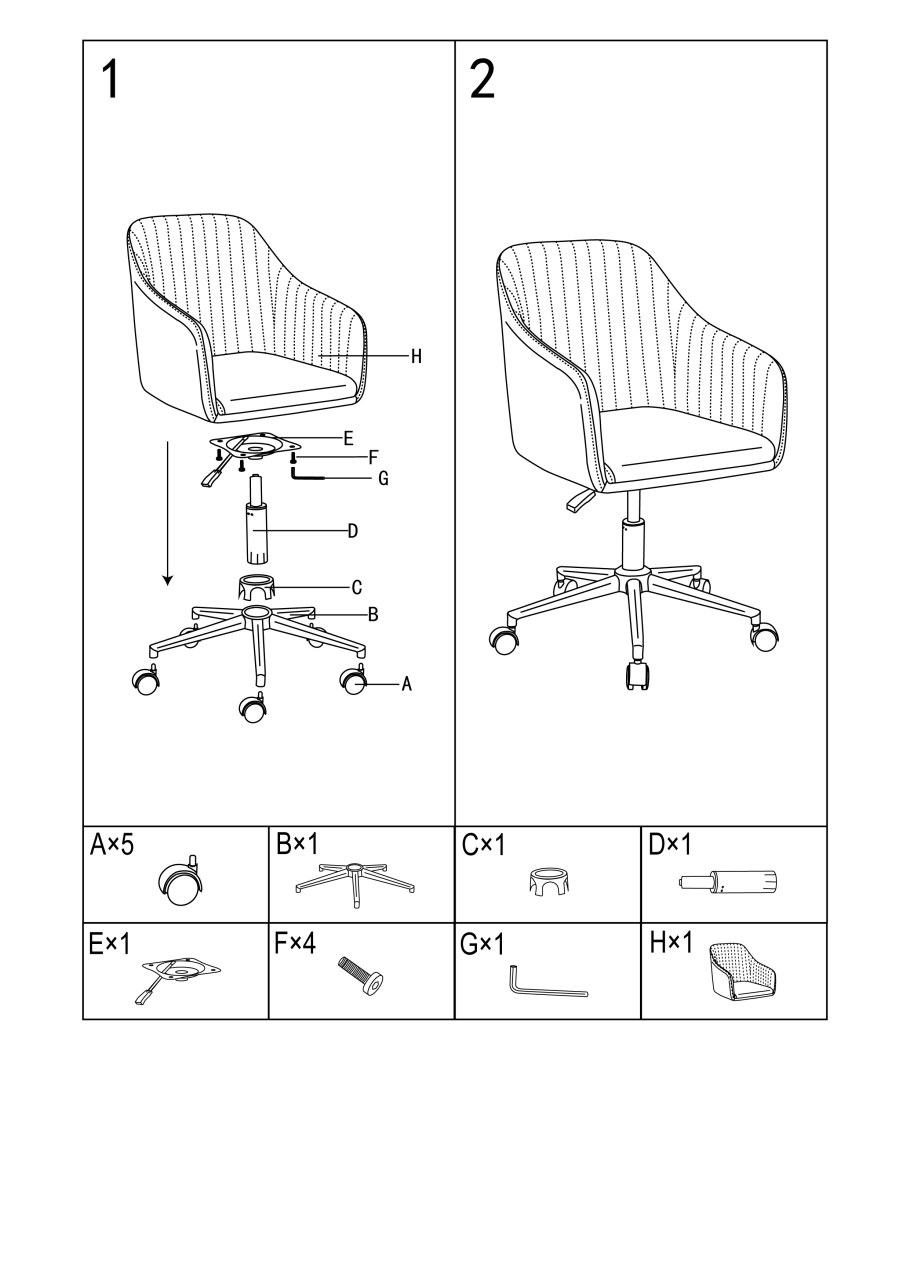 1

H
E
F
G
D
C
B
A

2

| A×5 | B×1 | C×1 | D×1 |
|---|---|---|---|
| E×1 | F×4 | G×1 | H×1 |