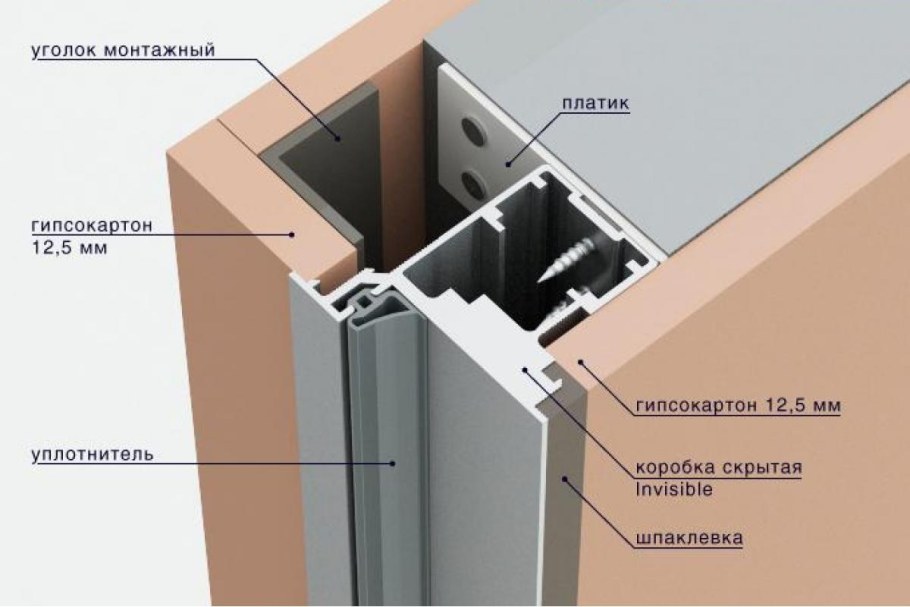 уголок монтажный

платик

гипсокартон
12,5 мм

гипсокартон 12,5 мм

уплотнитель

коробка скрытая
Invisible

шпаклевка