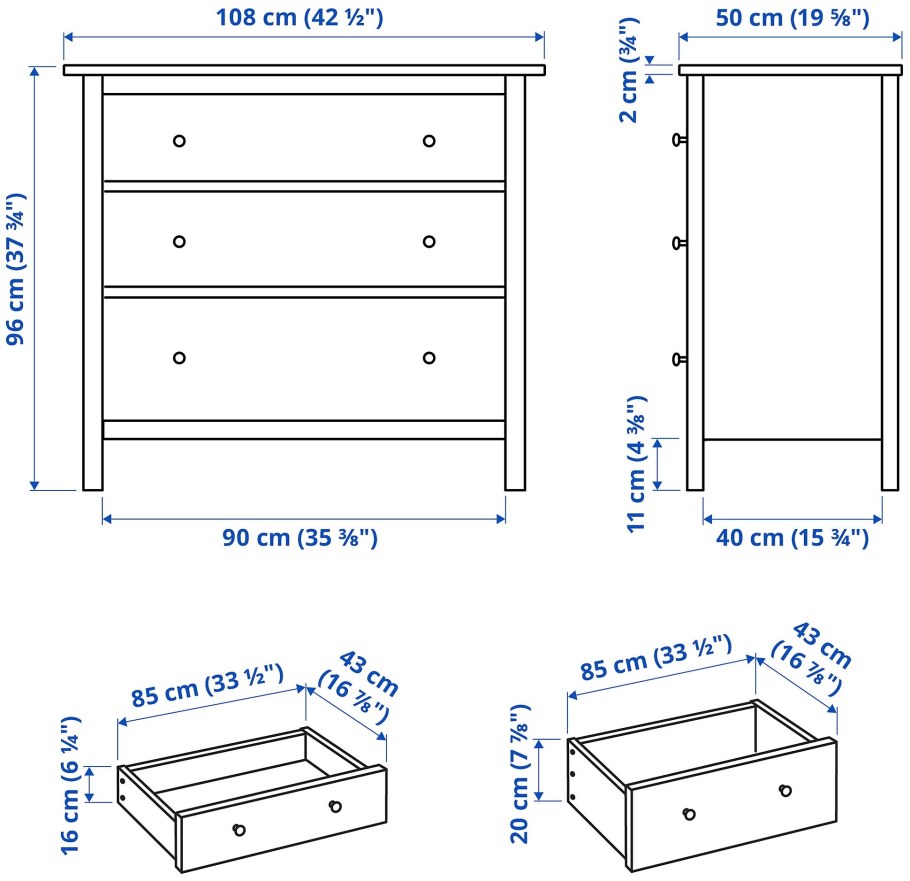 108 cm (42 ½")
96 cm (37 ¾")
90 cm (35 ⅜")
50 cm (19 ⅝")
2 cm (¾")
11 cm (4 ⅜")
40 cm (15 ¾")

85 cm (33 ½")
43 cm (16 ⅞")
16 cm (6 ¼")

85 cm (33 ½")
43 cm (16 ⅞")
20 cm (7 ⅞")