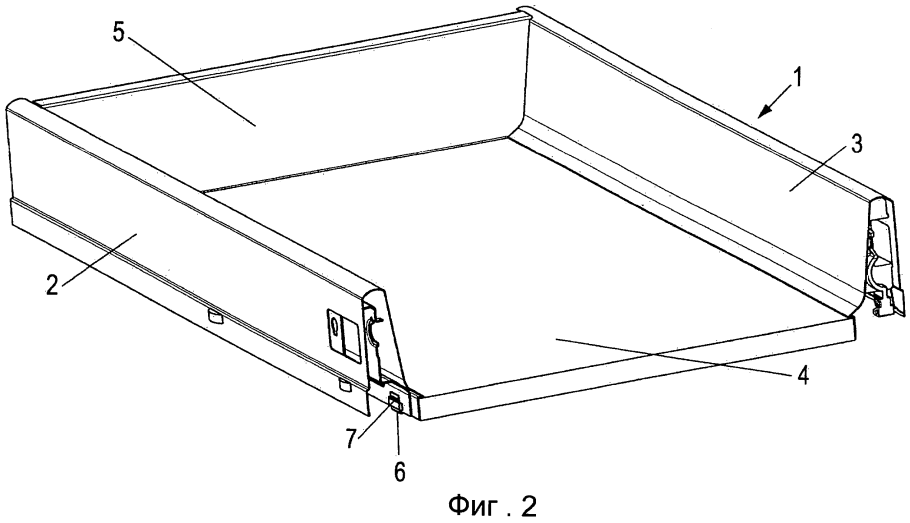 5
1
3
2
4
7
6
Фиг . 2