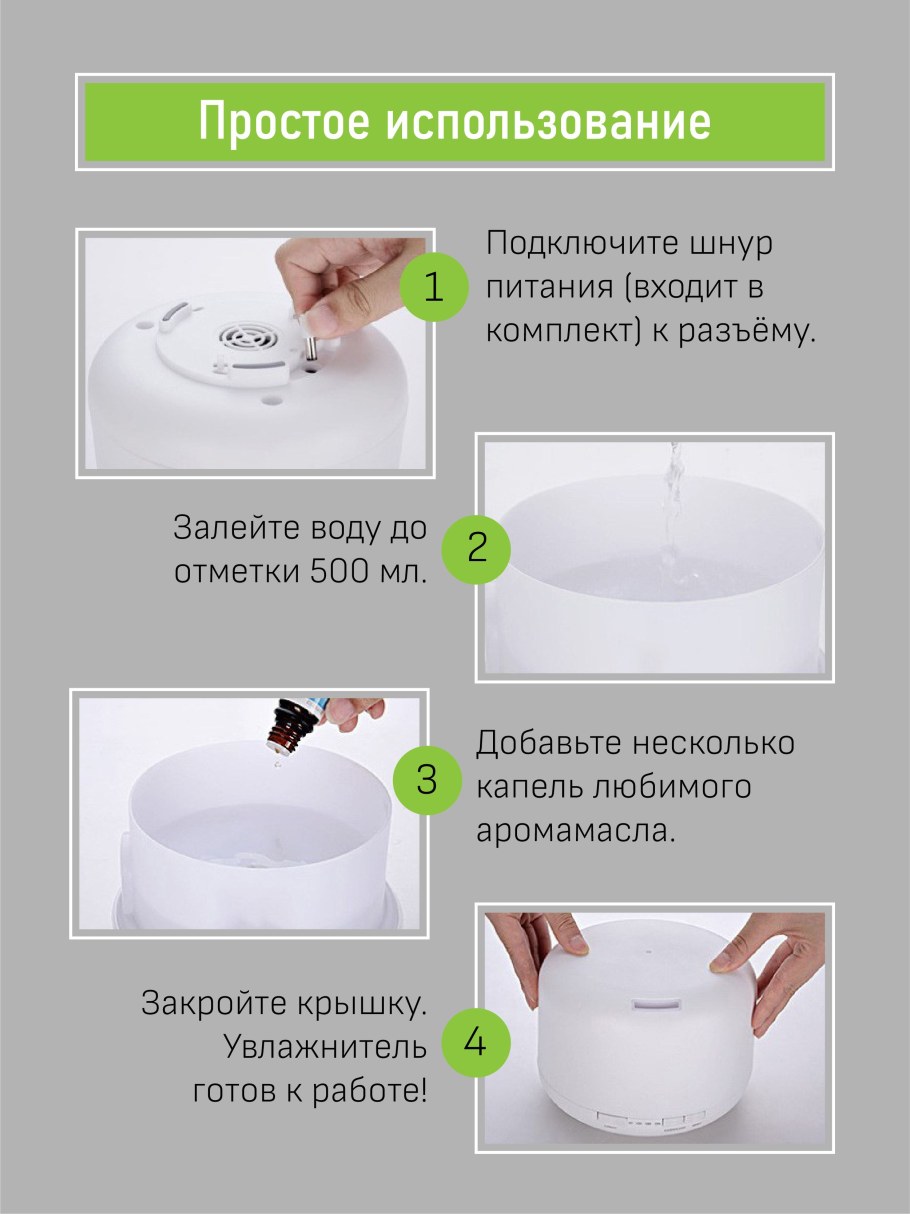 Простое использование

1

Подключите шнур питания (входит в комплект) к разъёму.

Залейте воду до отметки 500 мл.

2

3

Добавьте несколько капель любимого аромамасла.

Закройте крышку. Увлажнитель готов к работе!

4