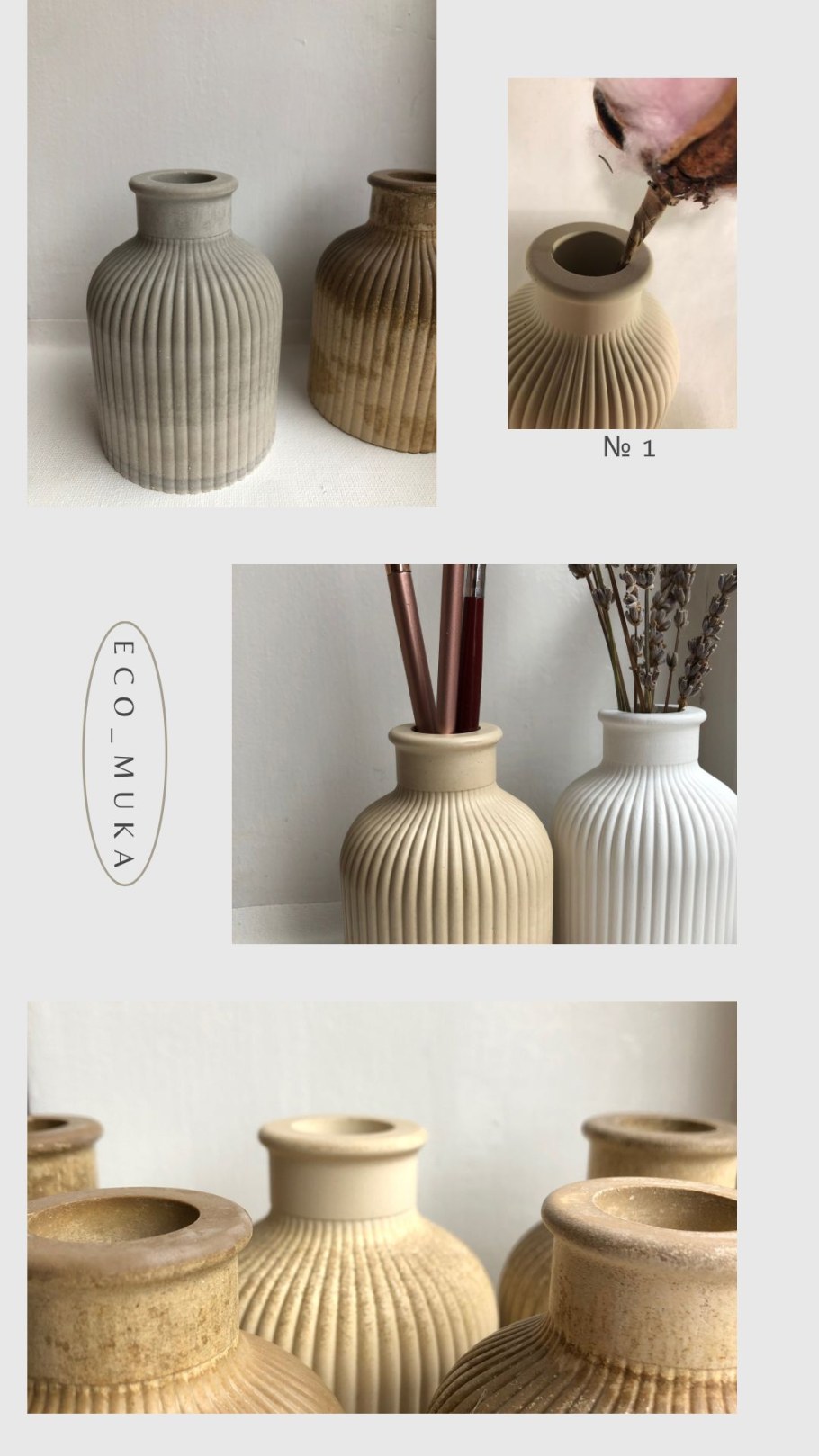 № 1

ECO_MUKA