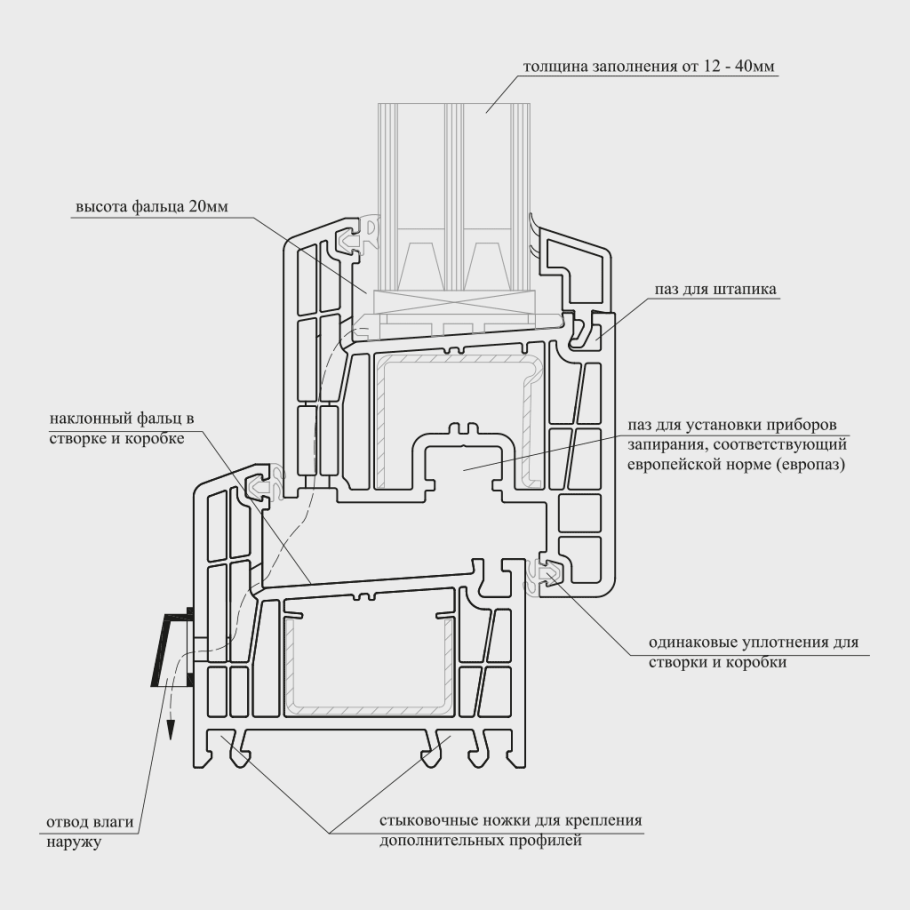 толщина заполнения от 12 - 40мм

высота фальца 20мм

паз для штапика

наклонный фальц в створке и коробке

паз для установки приборов запирания, соответствующий европейской норме (европаз)

одинаковые уплотнения для створки и коробки

отвод влаги наружу

стыковочные ножки для крепления дополнительных профилей