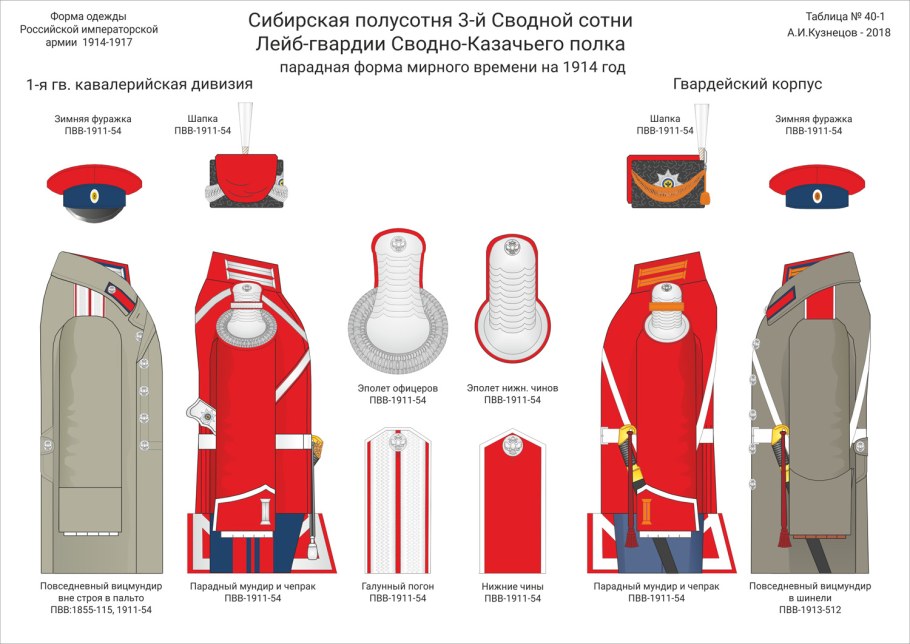 Форма одежды
Российской императорской
армии 1914-1917

Сибирская полусотня 3-й Сводной сотни
Лейб-гвардии Сводно-Казачьего полка
парадная форма мирного времени на 1914 год

Таблица № 40-1
А.И.Кузнецов - 2018

1-я гв. кавалерийская дивизия

Гвардейский корпус

Зимняя фуражка
ПВВ-1911-54

Шапка
ПВВ-1911-54

Шапка
ПВВ-1911-54

Зимняя фуражка
ПВВ-1911-54

Эполет офицеров
ПВВ-1911-54

Эполет нижн. чинов
ПВВ-1911-54

Повседневный вицмундир
вне строя в пальто
ПВВ:1855-115, 1911-54

Парадный мундир и чепрак
ПВВ-1911-54

Галунный погон
ПВВ-1911-54

Нижние чины
ПВВ-1911-54

Парадный мундир и чепрак
ПВВ-1911-54

Повседневный вицмундир
в шинели
ПВВ-1913-512