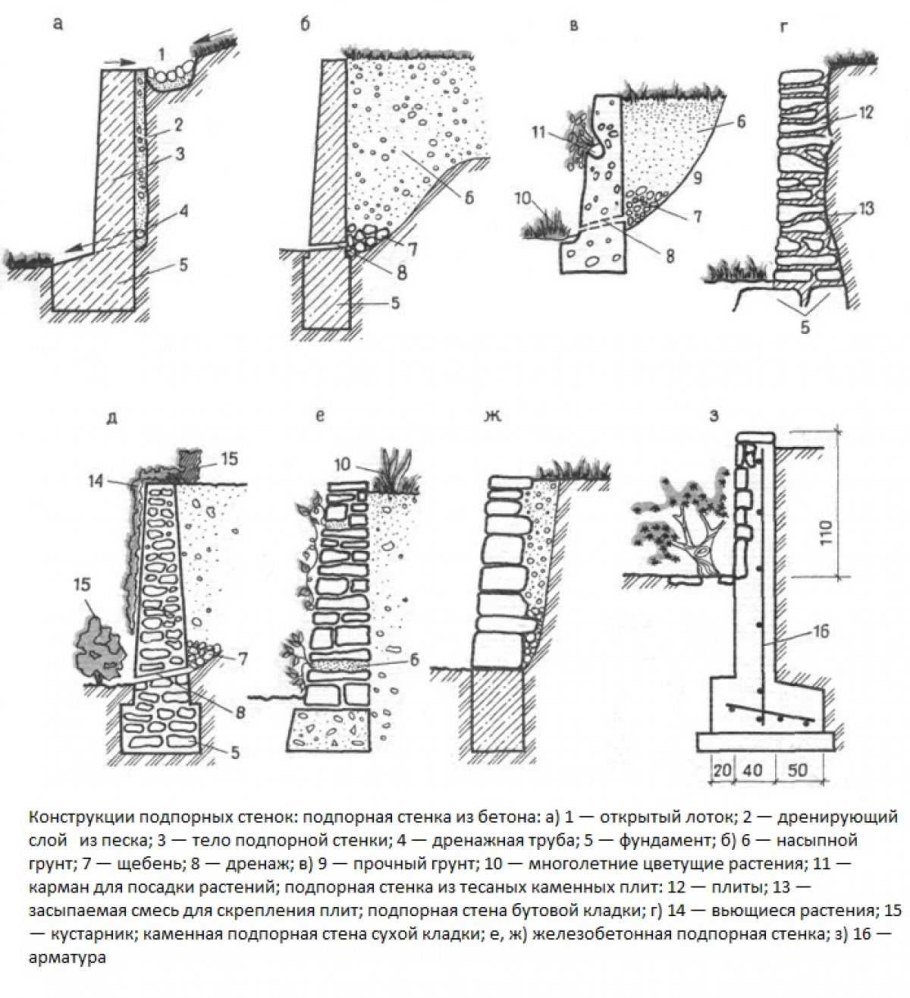 а
1
2
3
4
5

б
6
7
8
5

в
11
6
9
10
7
8

г
12
13
5

д
15
14
15
7
8
5

е
10
6

ж

з
110
16
20
40
50

Конструкции подпорных стенок: подпорная стенка из бетона: а) 1 — открытый лоток; 2 — дренирующий слой из песка; 3 — тело подпорной стенки; 4 — дренажная труба; 5 — фундамент; б) 6 — насыпной грунт; 7 — щебень; 8 — дренаж; в) 9 — прочный грунт; 10 — многолетние цветущие растения; 11 — карман для посадки растений; подпорная стенка из тесаных каменных плит: 12 — плиты; 13 — засыпаемая смесь для скрепления плит; подпорная стена бутовой кладки; г) 14 — вьющиеся растения; 15 — кустарник; каменная подпорная стена сухой кладки; е, ж) железобетонная подпорная стенка; з) 16 — арматура