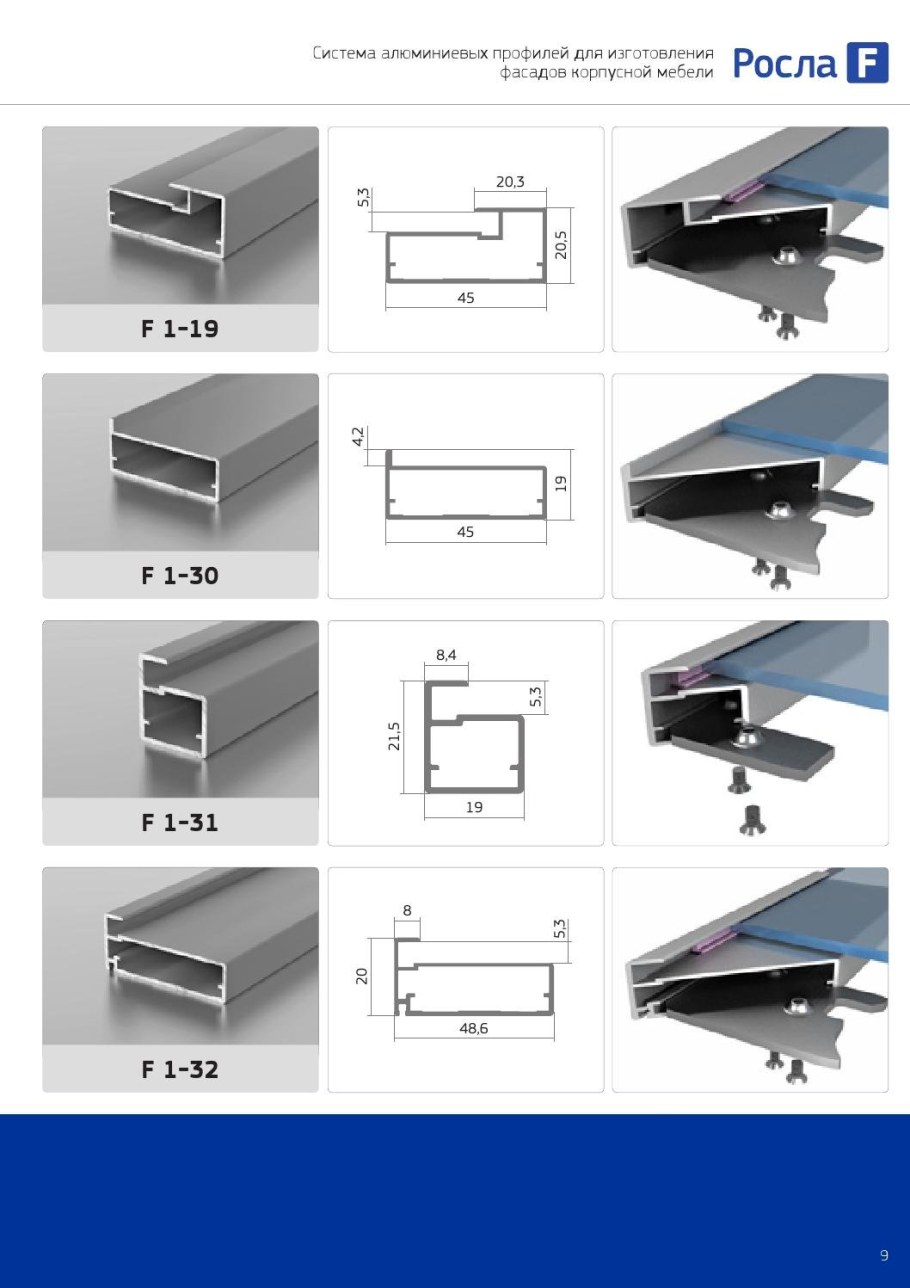 Система алюминиевых профилей для изготовления фасадов корпусной мебели

Росла F

F 1-19

5,3
20,3
20,5
45

F 1-30

4,2
19
45

F 1-31

8,4
5,3
21,5
19

F 1-32

8
5,3
20
48,6

9