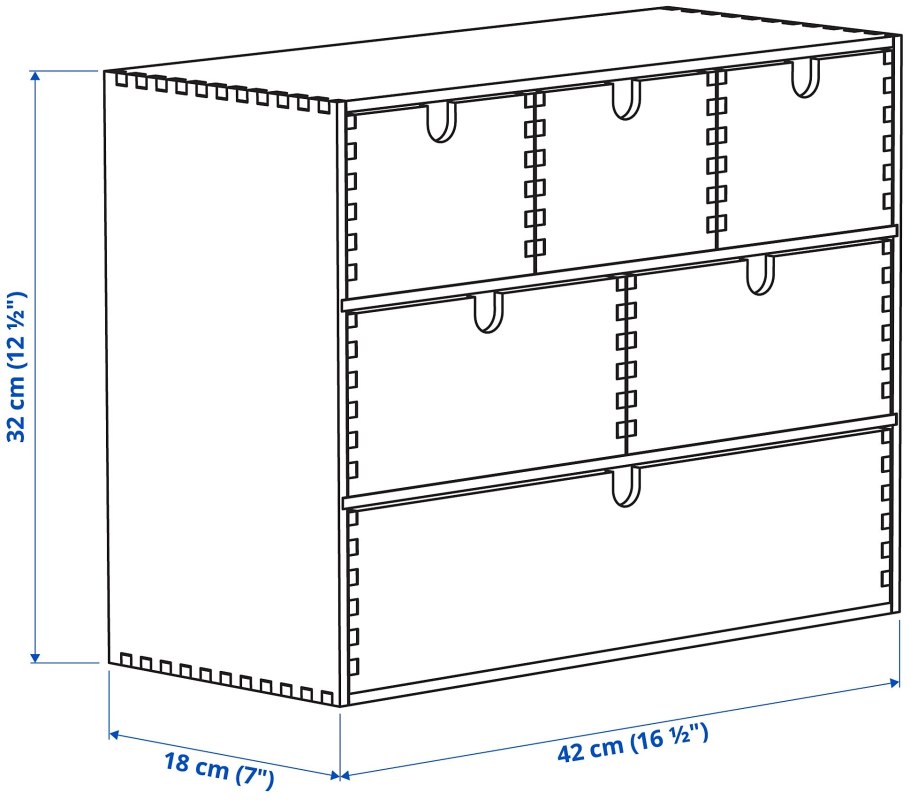 32 cm (12 ½")

18 cm (7")

42 cm (16 ½")