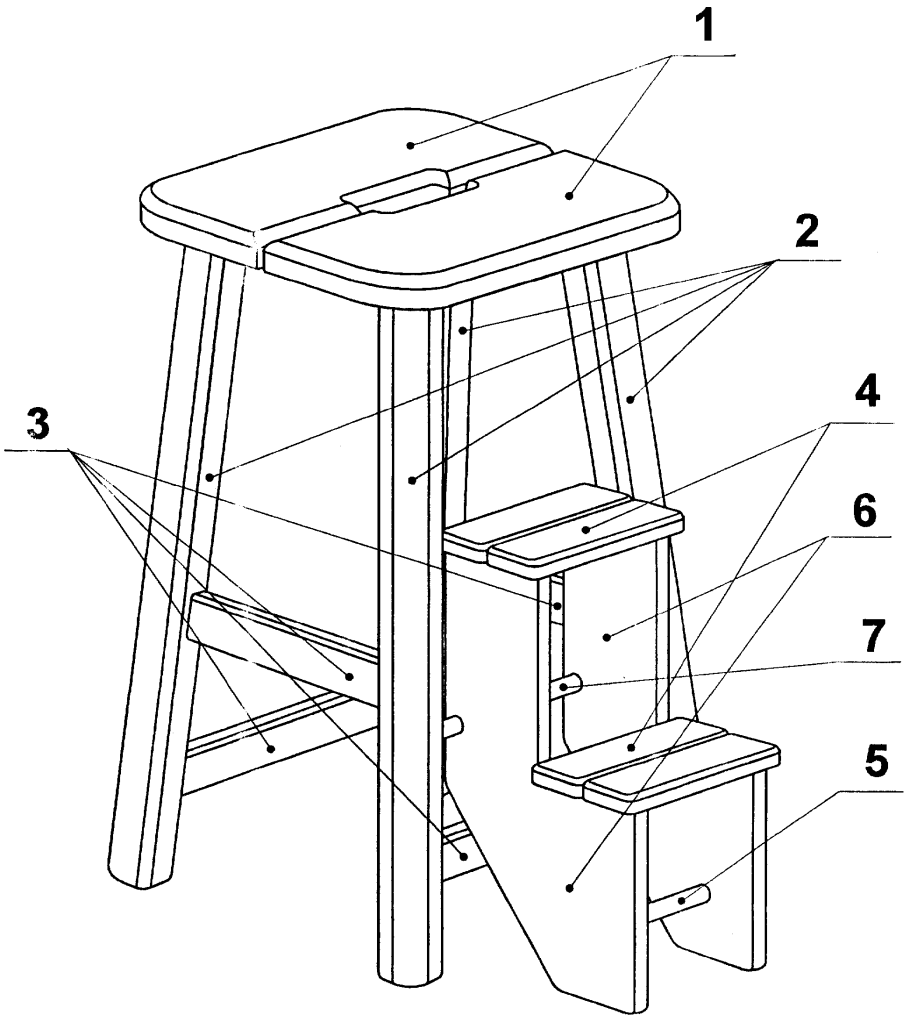 1
2
3
4
6
7
5