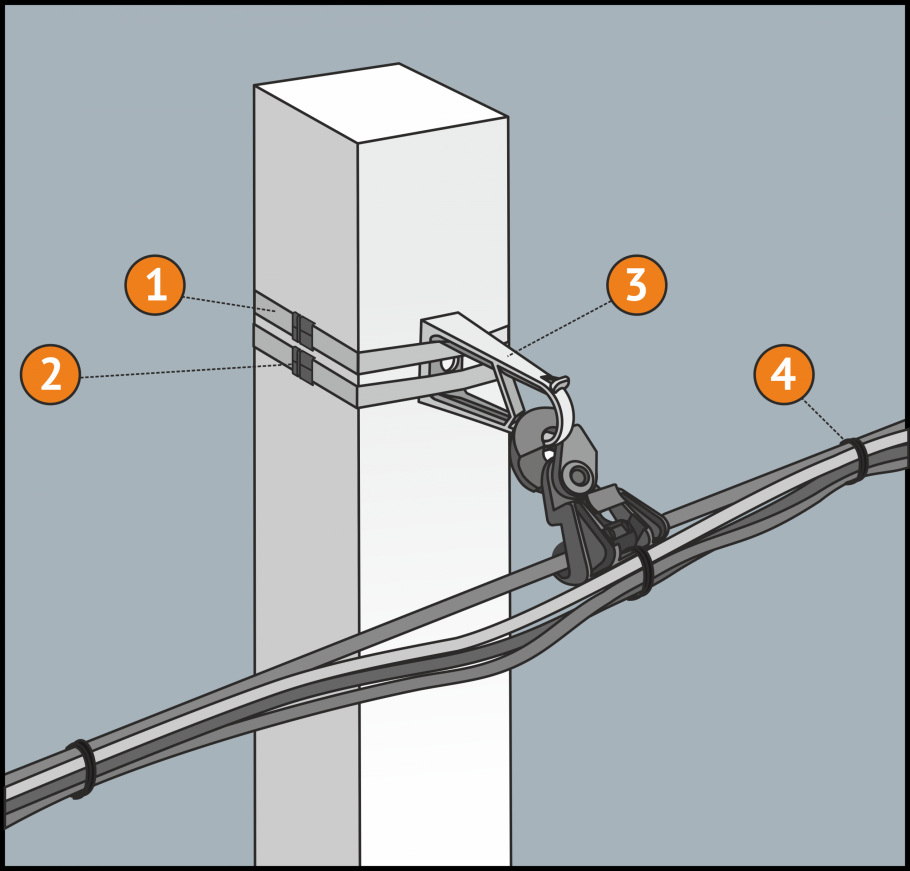 1
2
3
4