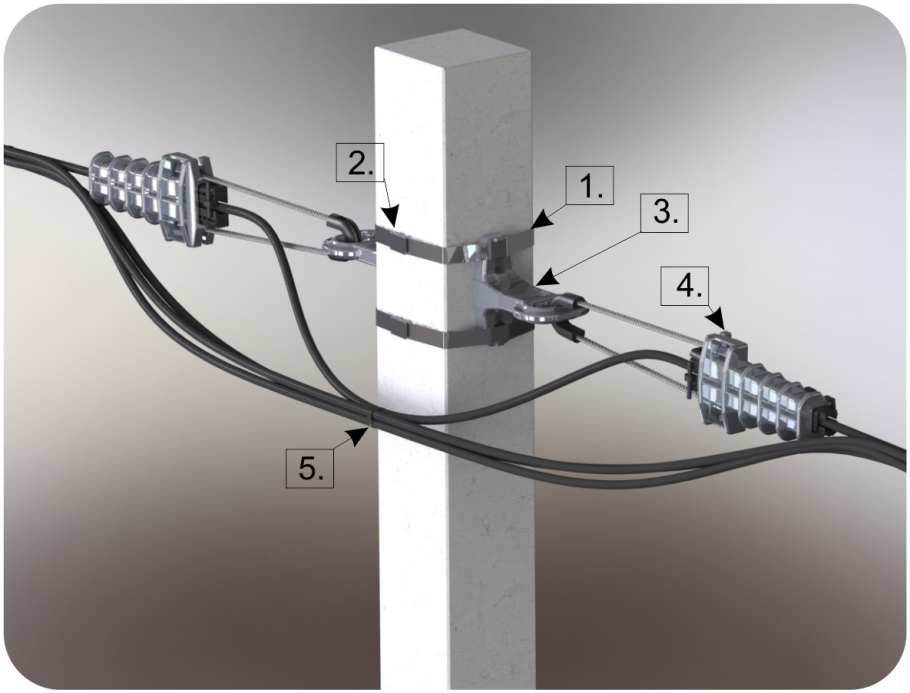 2.

1.

3.

4.

5.