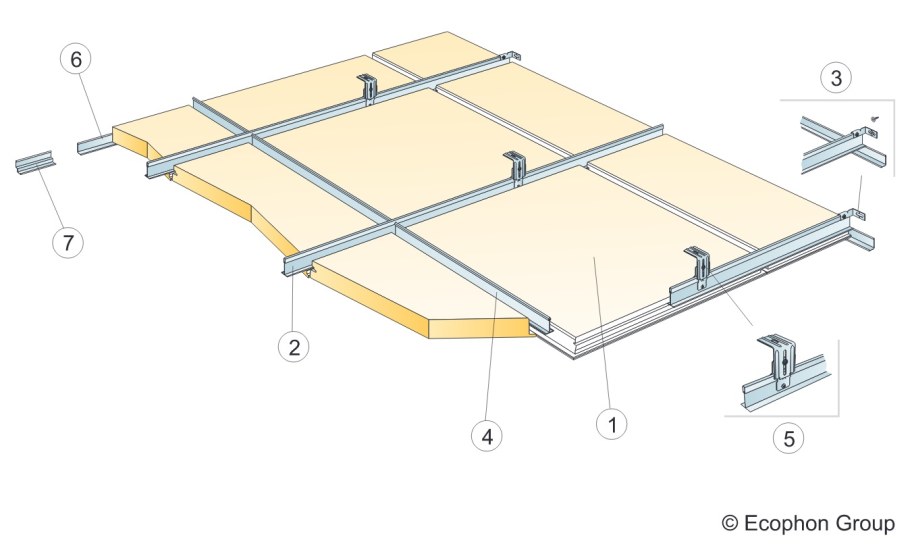 6
3
7
2
4
1
5
© Ecophon Group