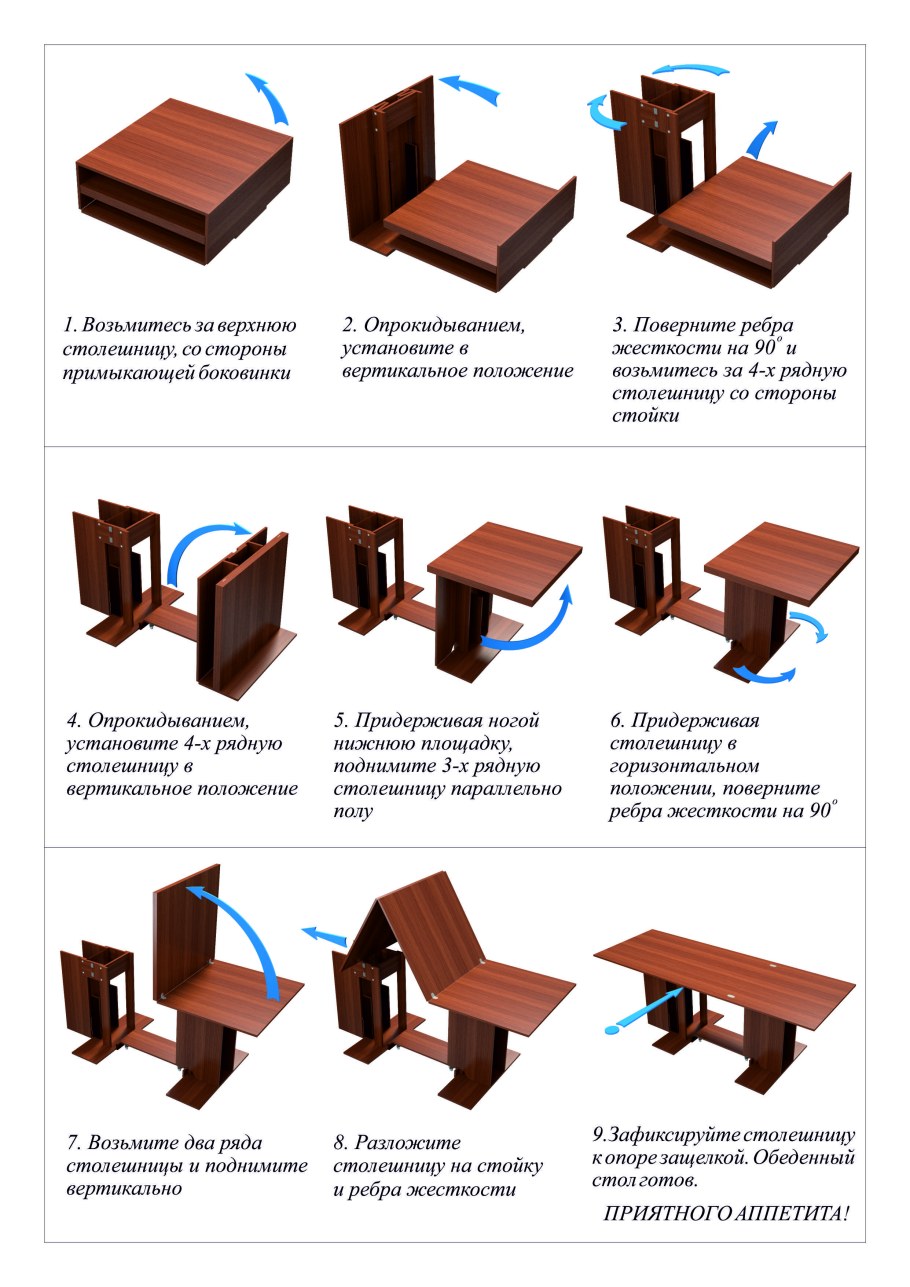 1. Возьмитесь за верхнюю столешницу, со стороны примыкающей боковинки

2. Опрокидыванием, установите в вертикальное положение

3. Поверните ребра жесткости на $90^o$ и возьмитесь за 4-х рядную столешницу со стороны стойки

4. Опрокидыванием, установите 4-х рядную столешницу в вертикальное положение

5. Придерживая ногой нижнюю площадку, поднимите 3-х рядную столешницу параллельно полу

6. Придерживая столешницу в горизонтальном положении, поверните ребра жесткости на $90^o$

7. Возьмите два ряда столешницы и поднимите вертикально

8. Разложите столешницу на стойку и ребра жесткости

9.Зафиксируйте столешницу к опоре защелкой. Обеденный стол готов.

ПРИЯТНОГО АППЕТИТА!