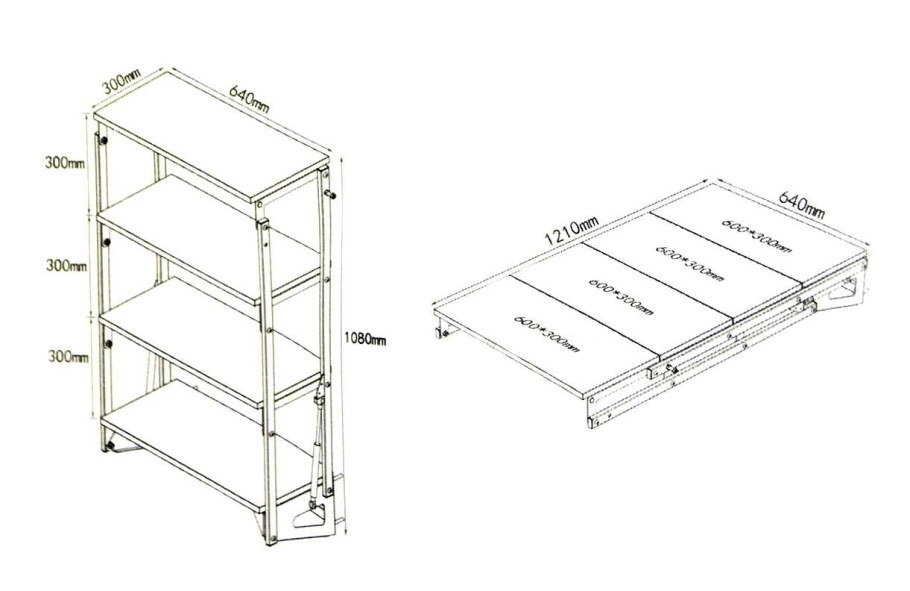 300mm
640mm
300mm
300mm
300mm
1080mm

1210mm
640mm
600*300mm
600*300mm
600*300mm
600*300mm