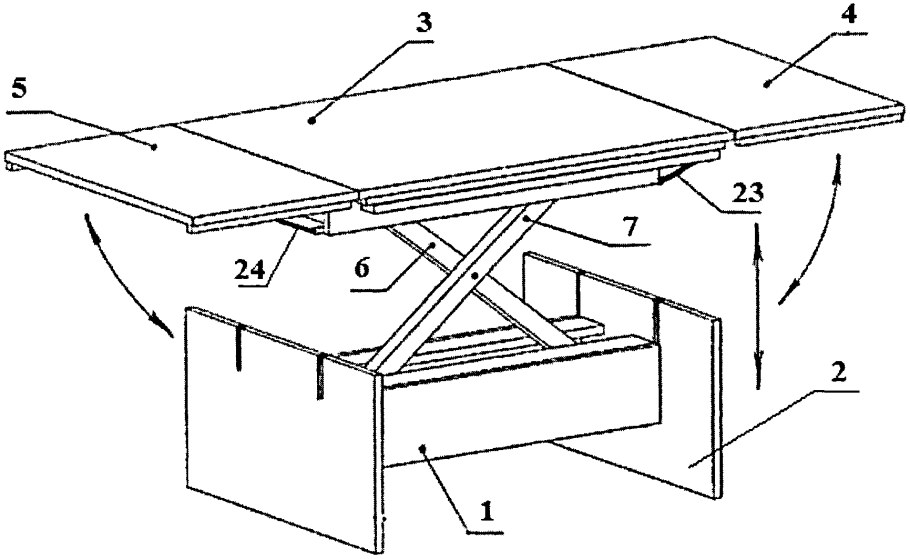 3
4
5
23
7
24
6
2
1