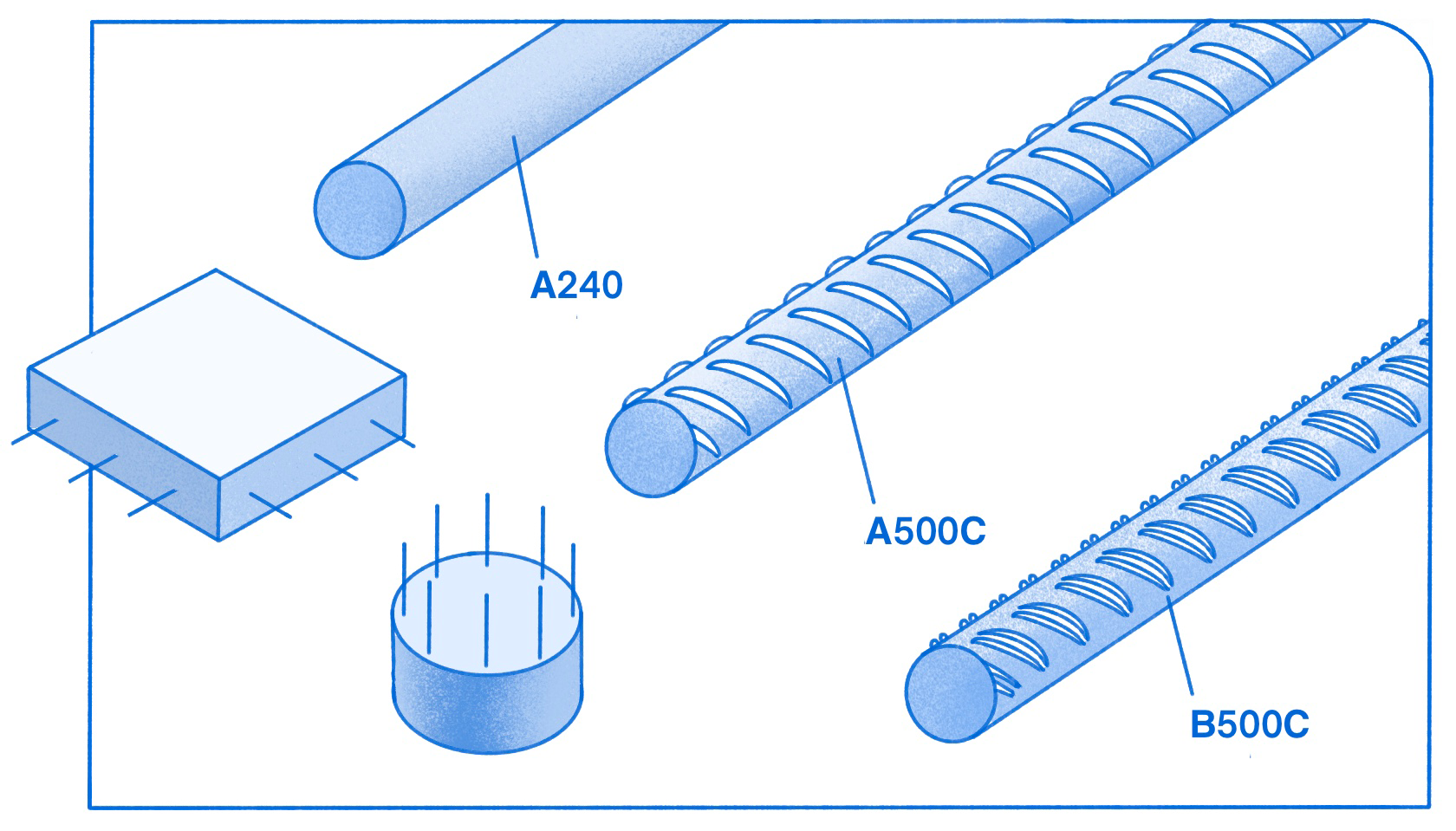 A240

A500C

B500C