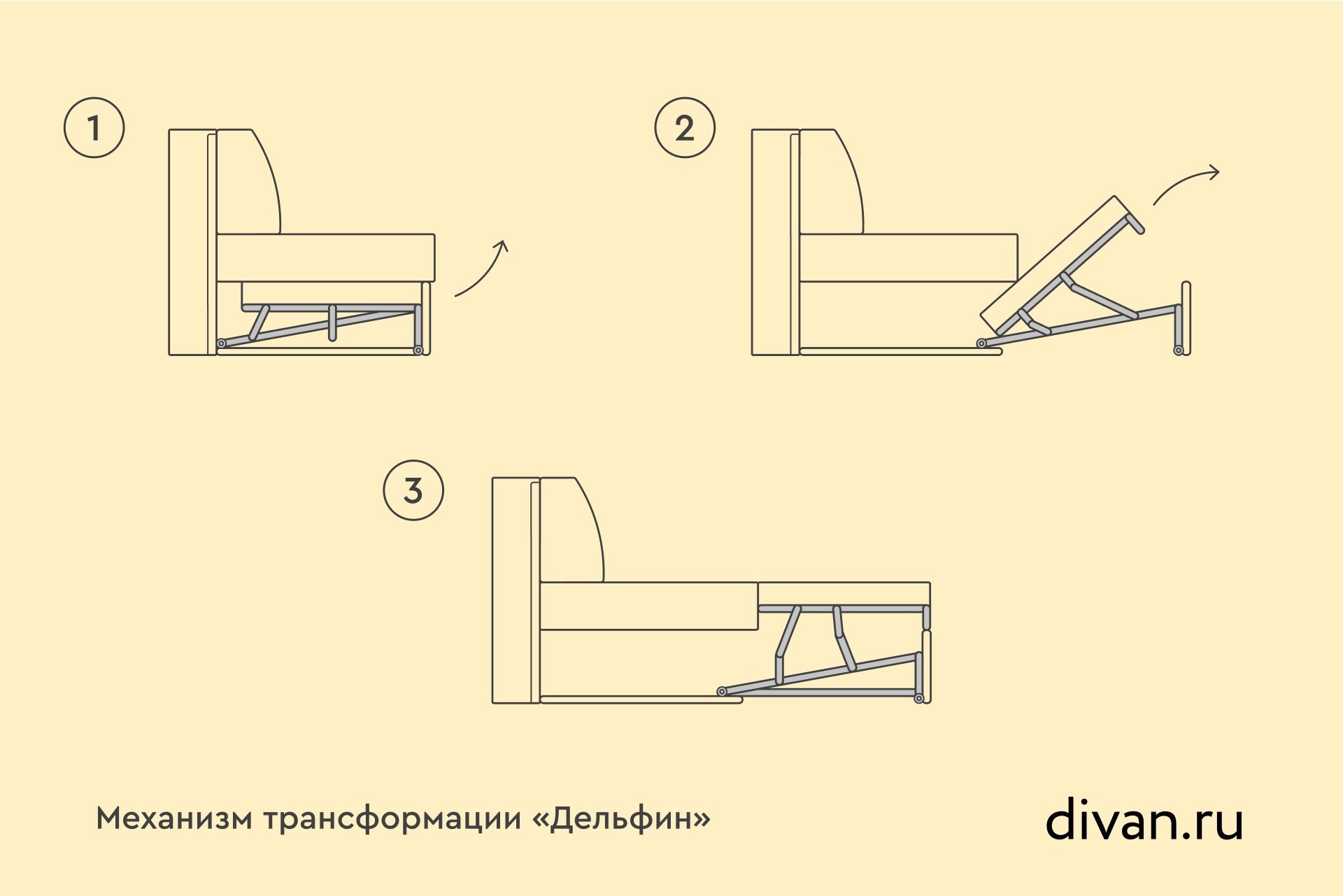 1

2

3

Механизм трансформации «Дельфин»

divan.ru