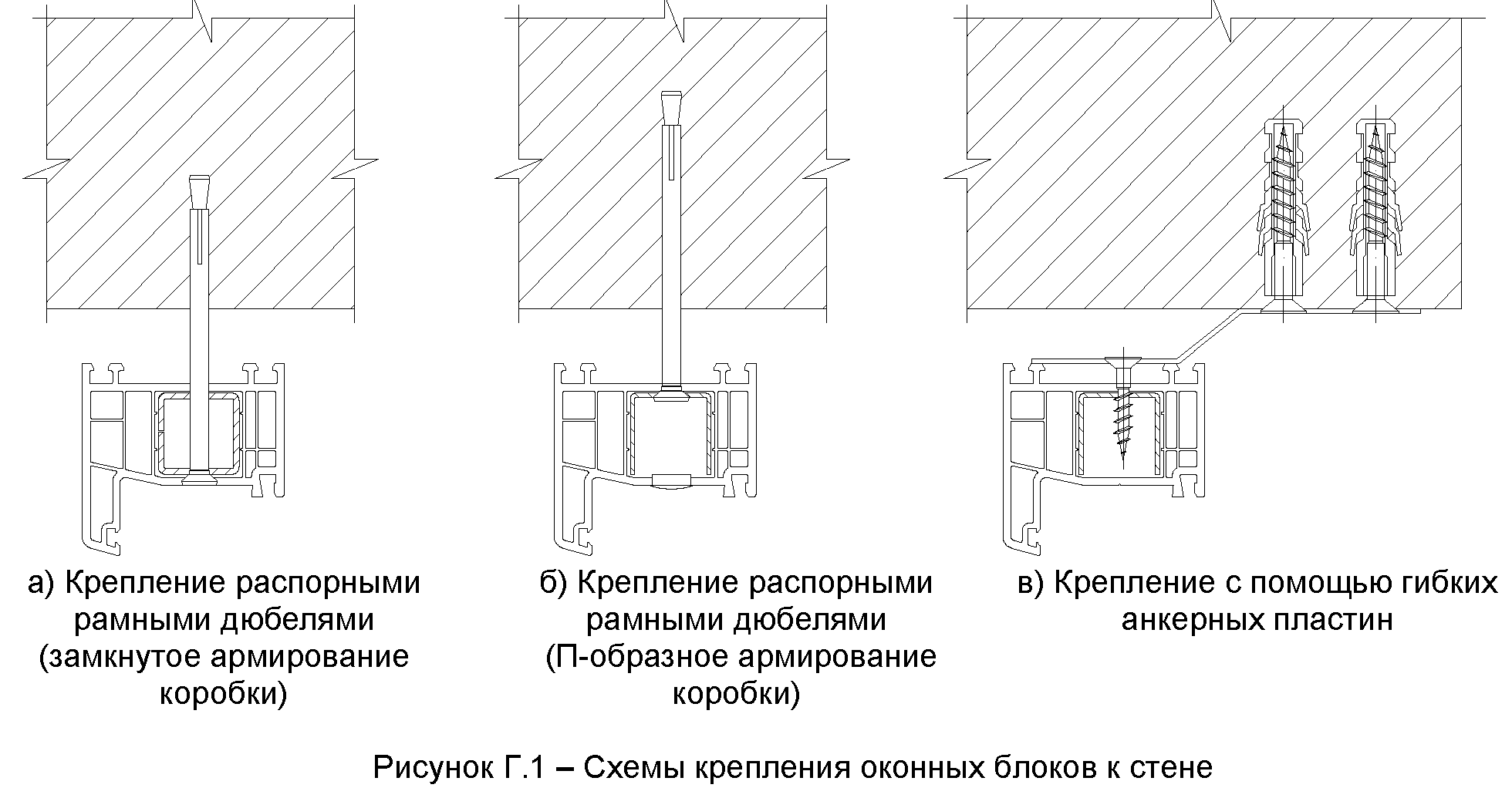 а) Крепление распорными рамными дюбелями (замкнутое армирование коробки)

б) Крепление распорными рамными дюбелями (П-образное армирование коробки)

в) Крепление с помощью гибких анкерных пластин

Рисунок Г.1 – Схемы крепления оконных блоков к стене