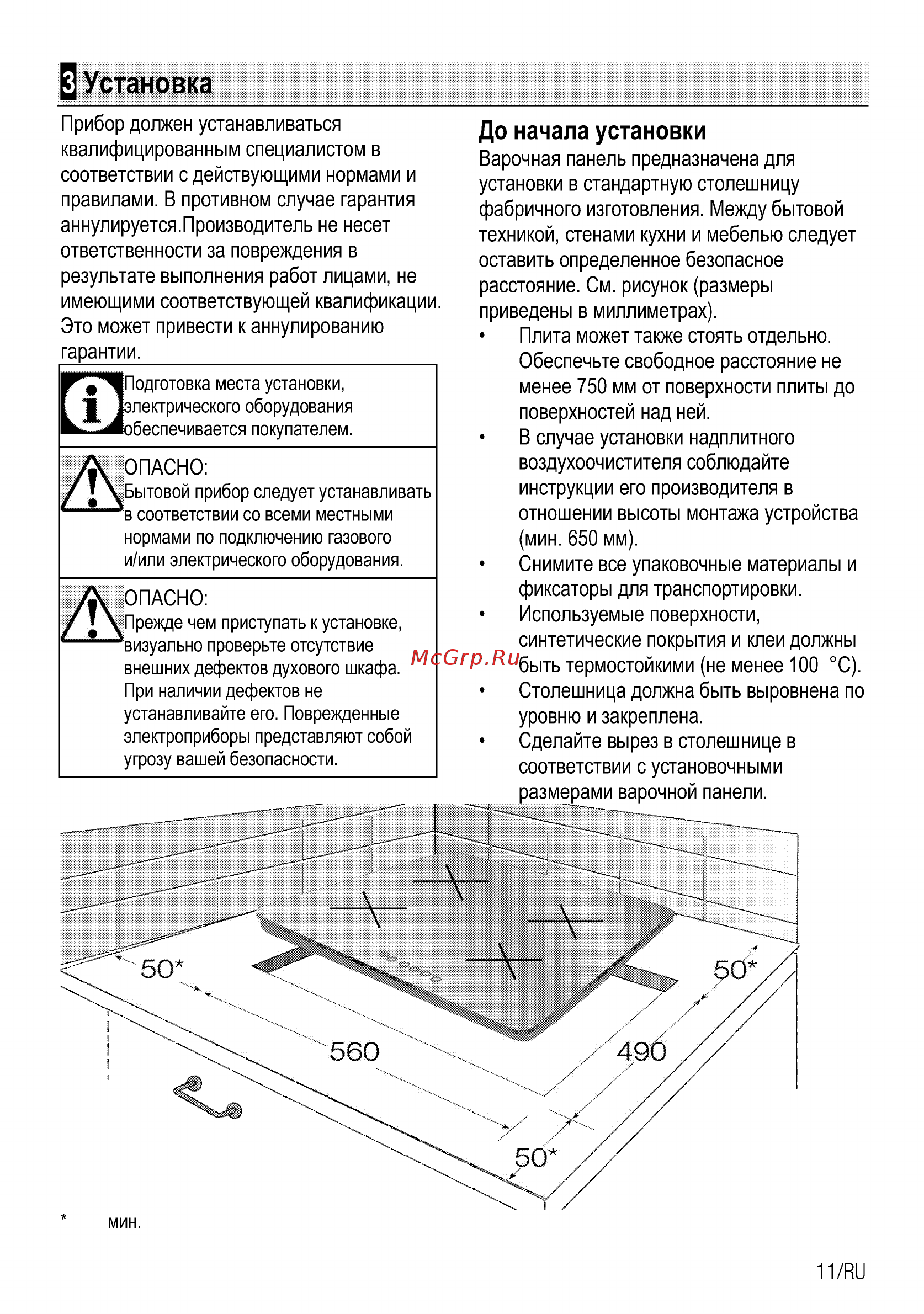 3 Установка

Прибор должен устанавливаться квалифицированным специалистом в соответствии с действующими нормами и правилами. В противном случае гарантия аннулируется.Производитель не несет ответственности за повреждения в результате выполнения работ лицами, не имеющими соответствующей квалификации. Это может привести к аннулированию гарантии.

Подготовка места установки, электрического оборудования обеспечивается покупателем.

ОПАСНО:
Бытовой прибор следует устанавливать в соответствии со всеми местными нормами по подключению газового и/или электрического оборудования.

ОПАСНО:
Прежде чем приступать к установке, визуально проверьте отсутствие внешних дефектов духового шкафа. При наличии дефектов не устанавливайте его. Поврежденные электроприборы представляют собой угрозу вашей безопасности.

До начала установки
Варочная панель предназначена для установки в стандартную столешницу фабричного изготовления. Между бытовой техникой, стенами кухни и мебелью следует оставить определенное безопасное расстояние. См. рисунок (размеры приведены в миллиметрах).

• Плита может также стоять отдельно. Обеспечьте свободное расстояние не менее 750 мм от поверхности плиты до поверхностей над ней.
• В случае установки надплитного воздухоочистителя соблюдайте инструкции его производителя в отношении высоты монтажа устройства (мин. 650 мм).
• Снимите все упаковочные материалы и фиксаторы для транспортировки.
• Используемые поверхности, синтетические покрытия и клеи должны быть термостойкими (не менее 100 °C).
• Столешница должна быть выровнена по уровню и закреплена.
• Сделайте вырез в столешнице в соответствии с установочными размерами варочной панели.

McGrp.Ru

50*
50*
560
490
50*

* мин.

11/RU