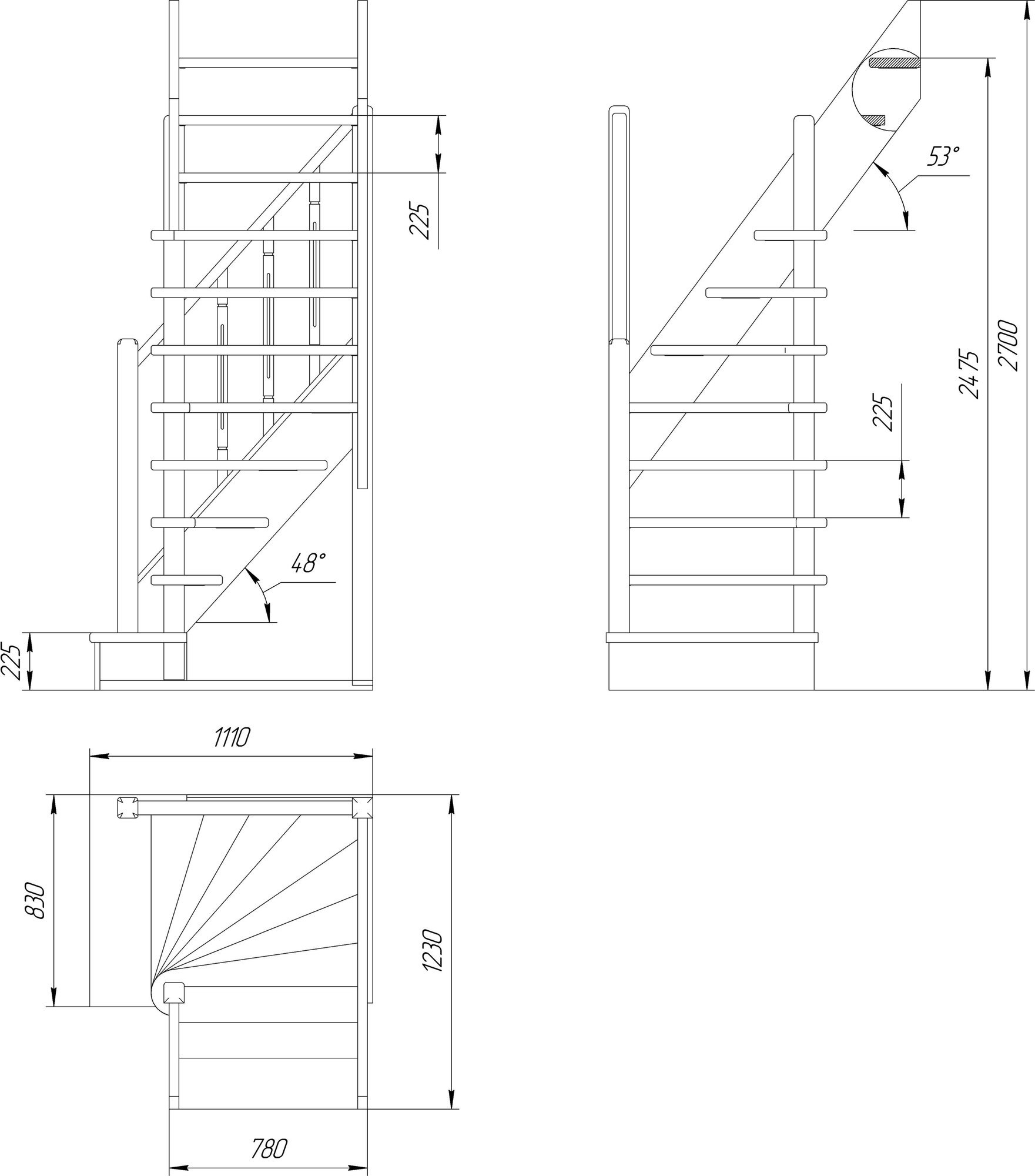 225

48°

225

53°

225

2475

2700

1110

830

1230

780