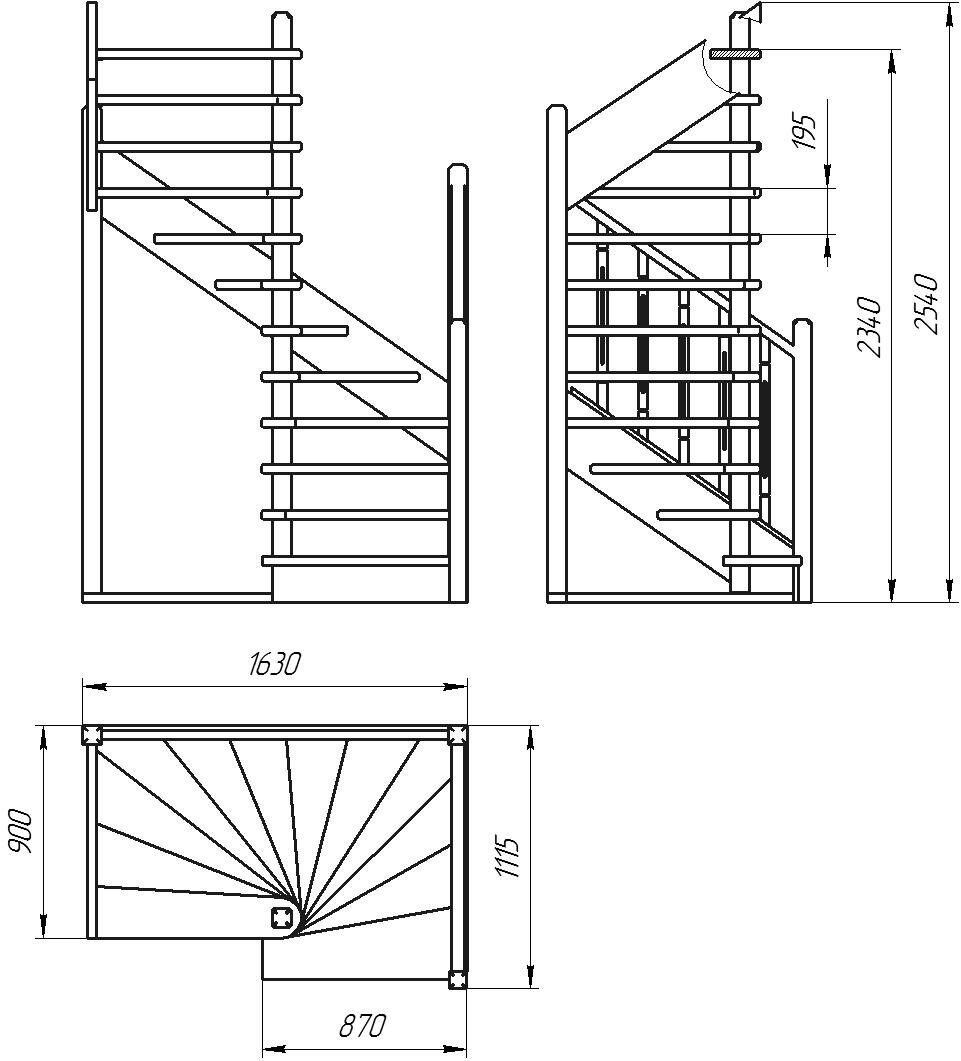 195
2340
2540
1630
900
1115
870