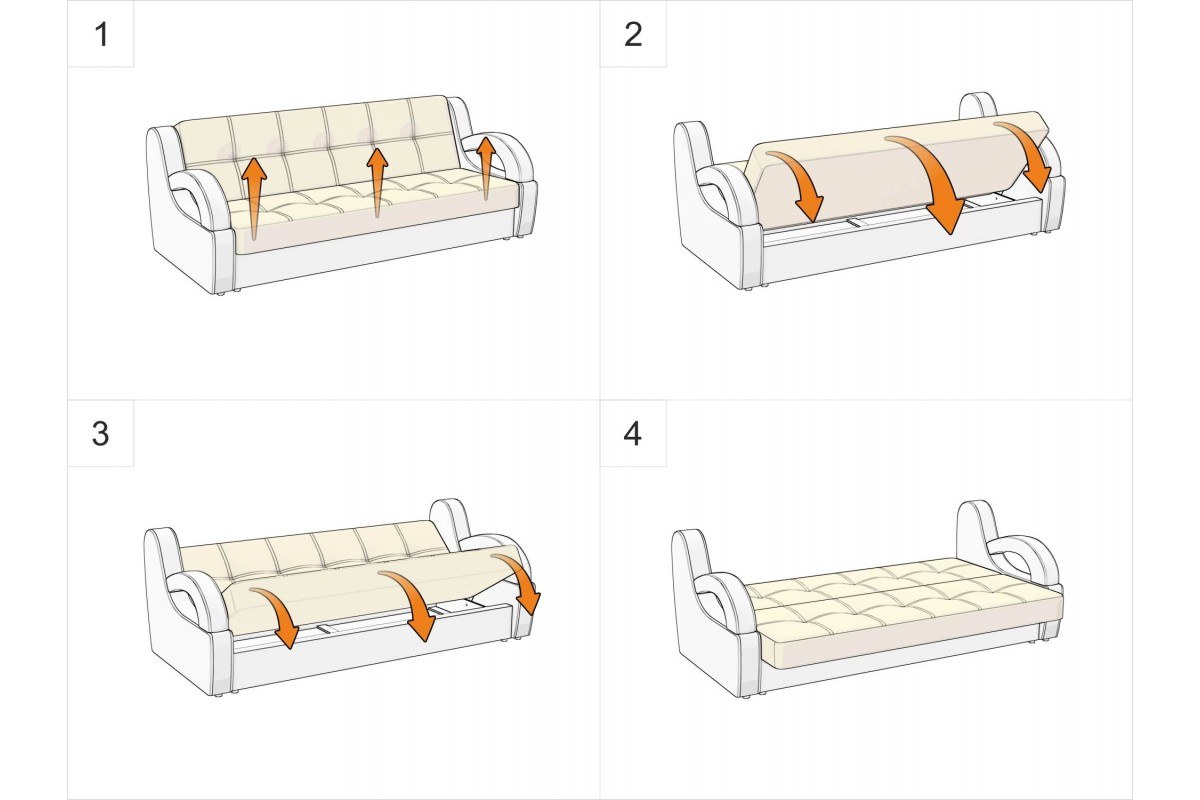 1

2

3

4