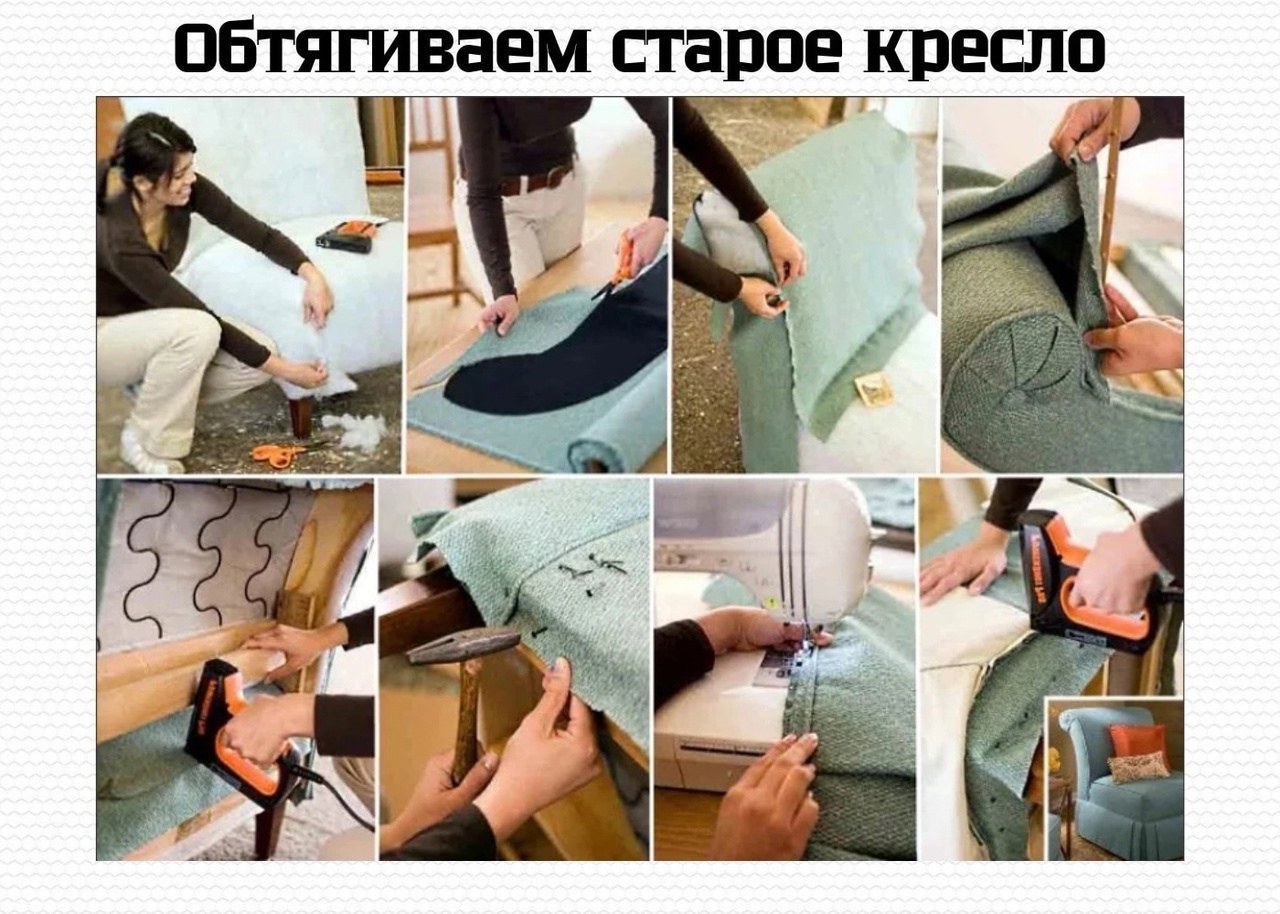 Обтягиваем старое кресло