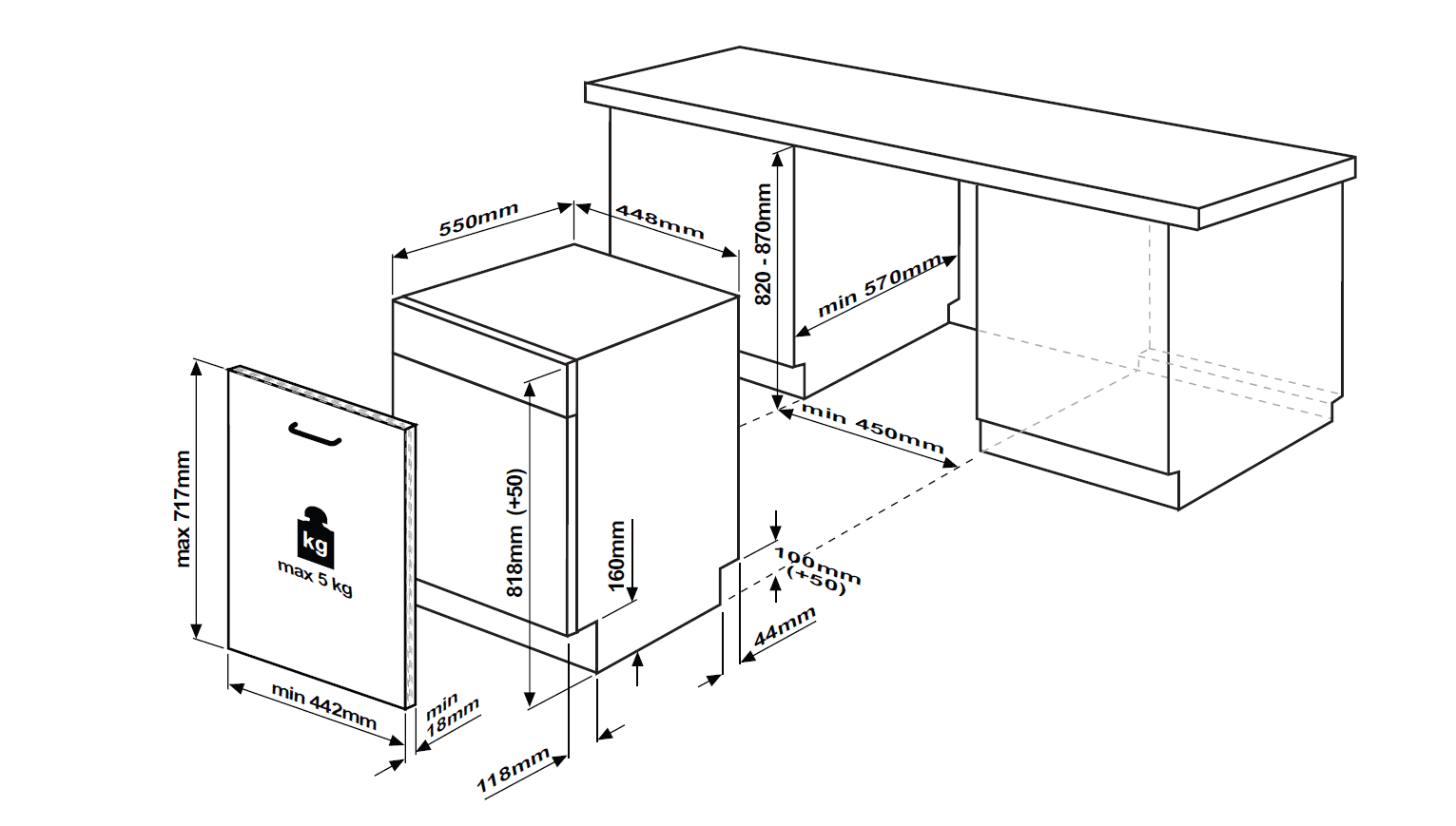 550mm
448mm
820 - 870mm
min 570mm
min 450mm
max 717mm
kg
max 5 kg
818mm (+50)
160mm
100mm (+50)
44mm
min 442mm
min 18mm
118mm