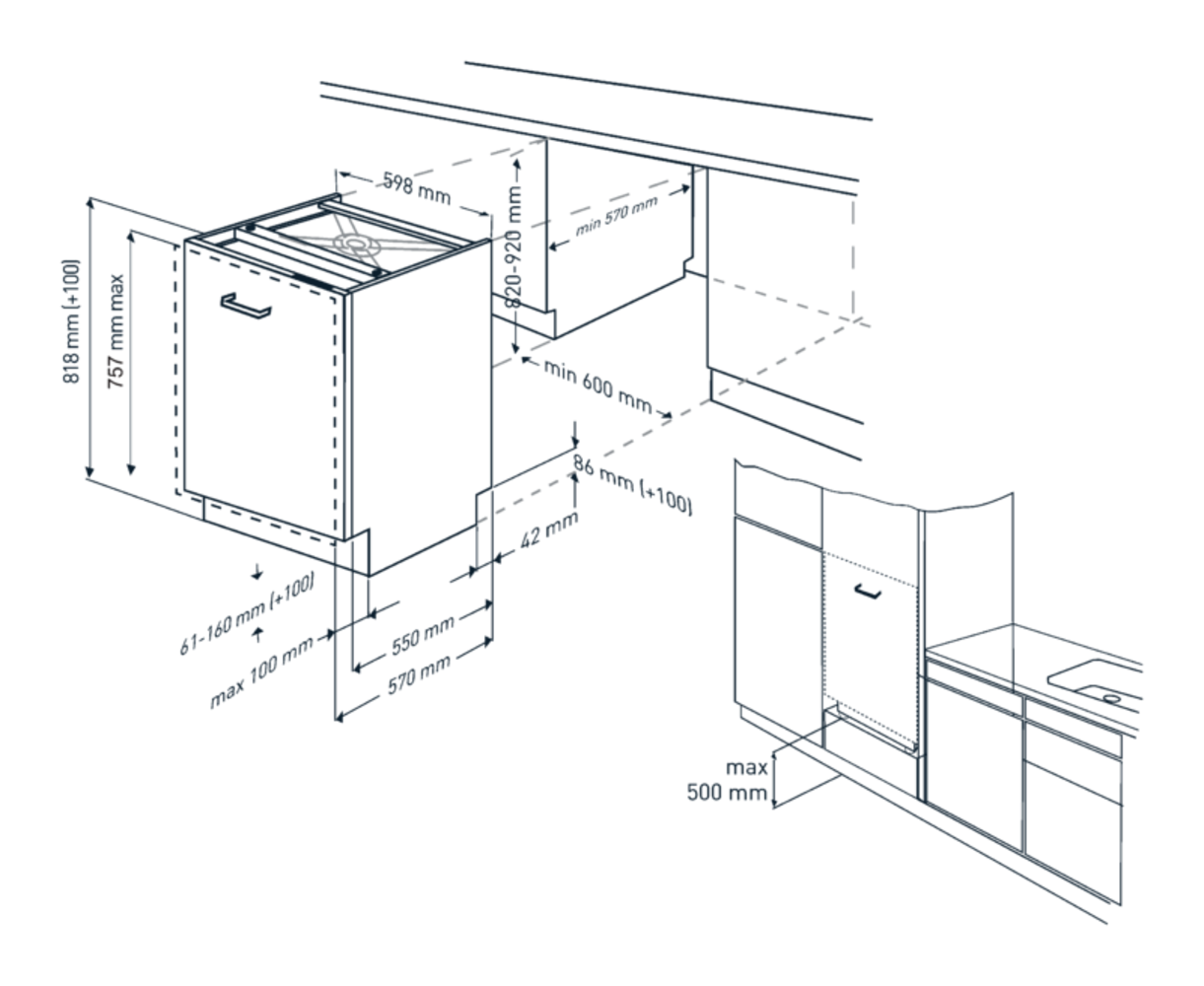 598 mm
820-920 mm
min 570 mm
818 mm (+100)
757 mm max
min 600 mm
86 mm (+100)
42 mm
61-160 mm (+100)
max 100 mm
550 mm
570 mm
max
500 mm