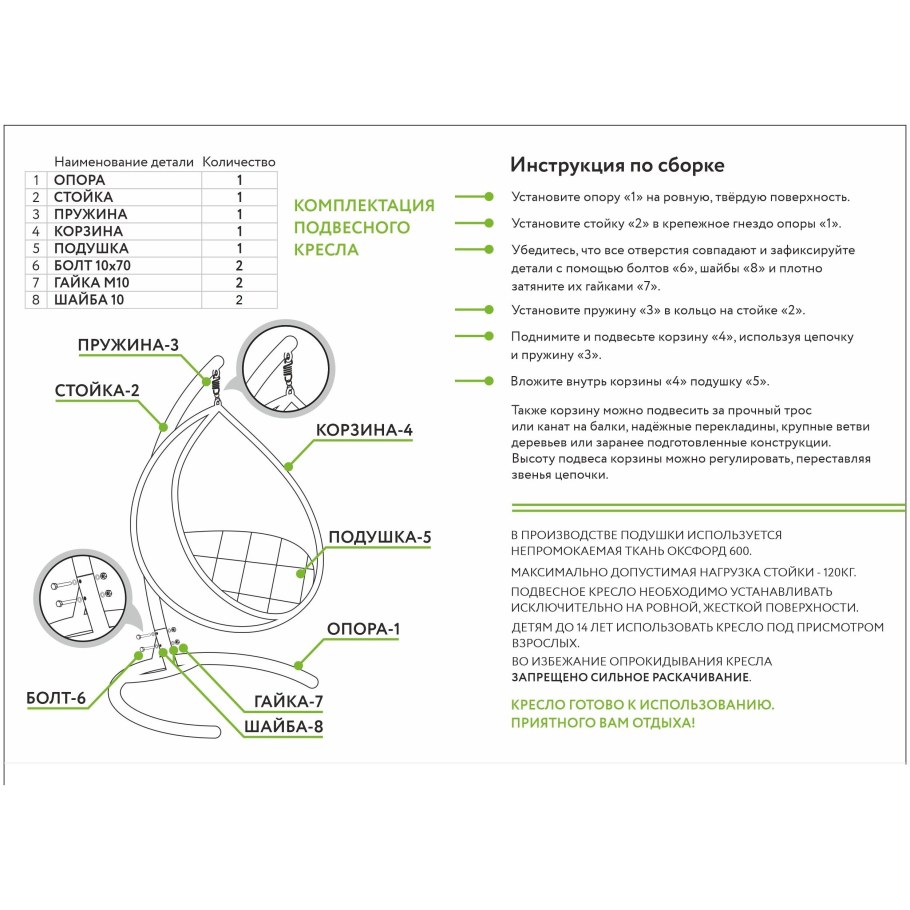 | | Наименование детали | Количество |
|---|---|---|
| 1 | ОПОРА | 1 |
| 2 | СТОЙКА | 1 |
| 3 | ПРУЖИНА | 1 |
| 4 | КОРЗИНА | 1 |
| 5 | ПОДУШКА | 1 |
| 6 | БОЛТ 10x70 | 2 |
| 7 | ГАЙКА М10 | 2 |
| 8 | ШАЙБА 10 | 2 |

КОМПЛЕКТАЦИЯ ПОДВЕСНОГО КРЕСЛА

ПРУЖИНА-3
СТОЙКА-2
КОРЗИНА-4
ПОДУШКА-5
ОПОРА-1
БОЛТ-6
ГАЙКА-7
ШАЙБА-8

Инструкция по сборке

Установите опору «1» на ровную, твёрдую поверхность.

Установите стойку «2» в крепежное гнездо опоры «1».

Убедитесь, что все отверстия совпадают и зафиксируйте детали с помощью болтов «6», шайбы «8» и плотно затяните их гайками «7».

Установите пружину «3» в кольцо на стойке «2».

Поднимите и подвесьте корзину «4», используя цепочку и пружину «3».

Вложите внутрь корзины «4» подушку «5».

Также корзину можно подвесить за прочный трос или канат на балки, надёжные перекладины, крупные ветви деревьев или заранее подготовленные конструкции. Высоту подвеса корзины можно регулировать, переставляя звенья цепочки.

В ПРОИЗВОДСТВЕ ПОДУШКИ ИСПОЛЬЗУЕТСЯ НЕПРОМОКАЕМАЯ ТКАНЬ ОКСФОРД 600.

МАКСИМАЛЬНО ДОПУСТИМАЯ НАГРУЗКА СТОЙКИ - 120КГ.

ПОДВЕСНОЕ КРЕСЛО НЕОБХОДИМО УСТАНАВЛИВАТЬ ИСКЛЮЧИТЕЛЬНО НА РОВНОЙ, ЖЕСТКОЙ ПОВЕРХНОСТИ.

ДЕТЯМ ДО 14 ЛЕТ ИСПОЛЬЗОВАТЬ КРЕСЛО ПОД ПРИСМОТРОМ ВЗРОСЛЫХ.

ВО ИЗБЕЖАНИЕ ОПРОКИДЫВАНИЯ КРЕСЛА ЗАПРЕЩЕНО СИЛЬНОЕ РАСКАЧИВАНИЕ.

КРЕСЛО ГОТОВО К ИСПОЛЬЗОВАНИЮ. ПРИЯТНОГО ВАМ ОТДЫХА!