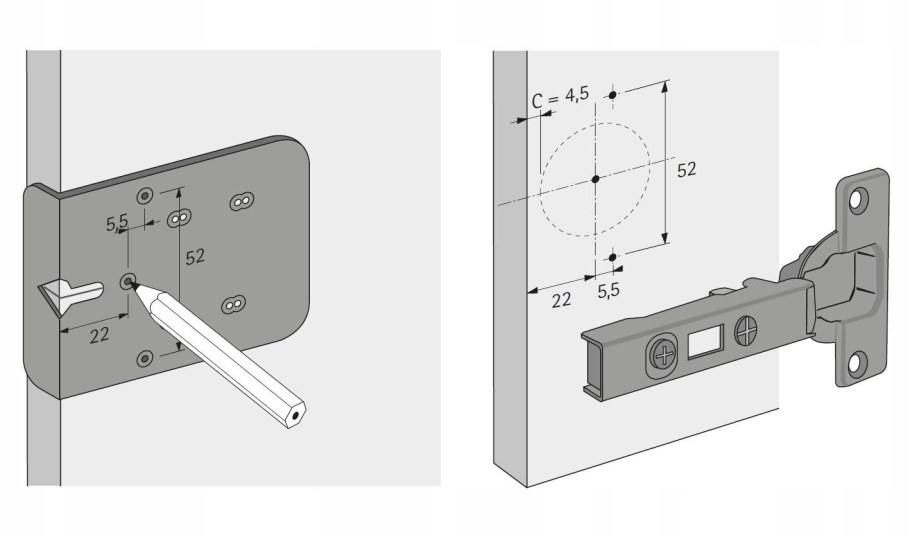 5,5
52
22
C = 4,5
52
22
5,5