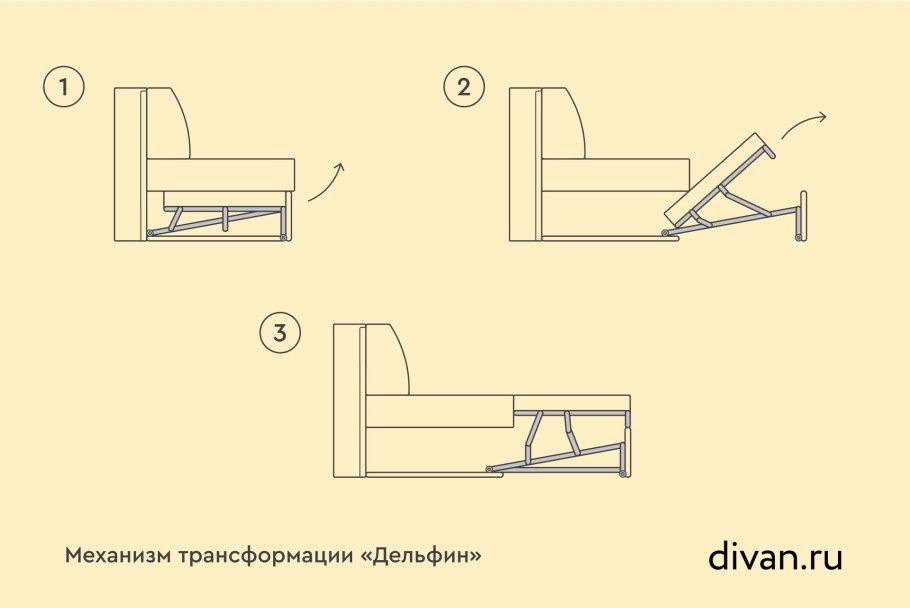 1

2

3

Механизм трансформации «Дельфин»

divan.ru